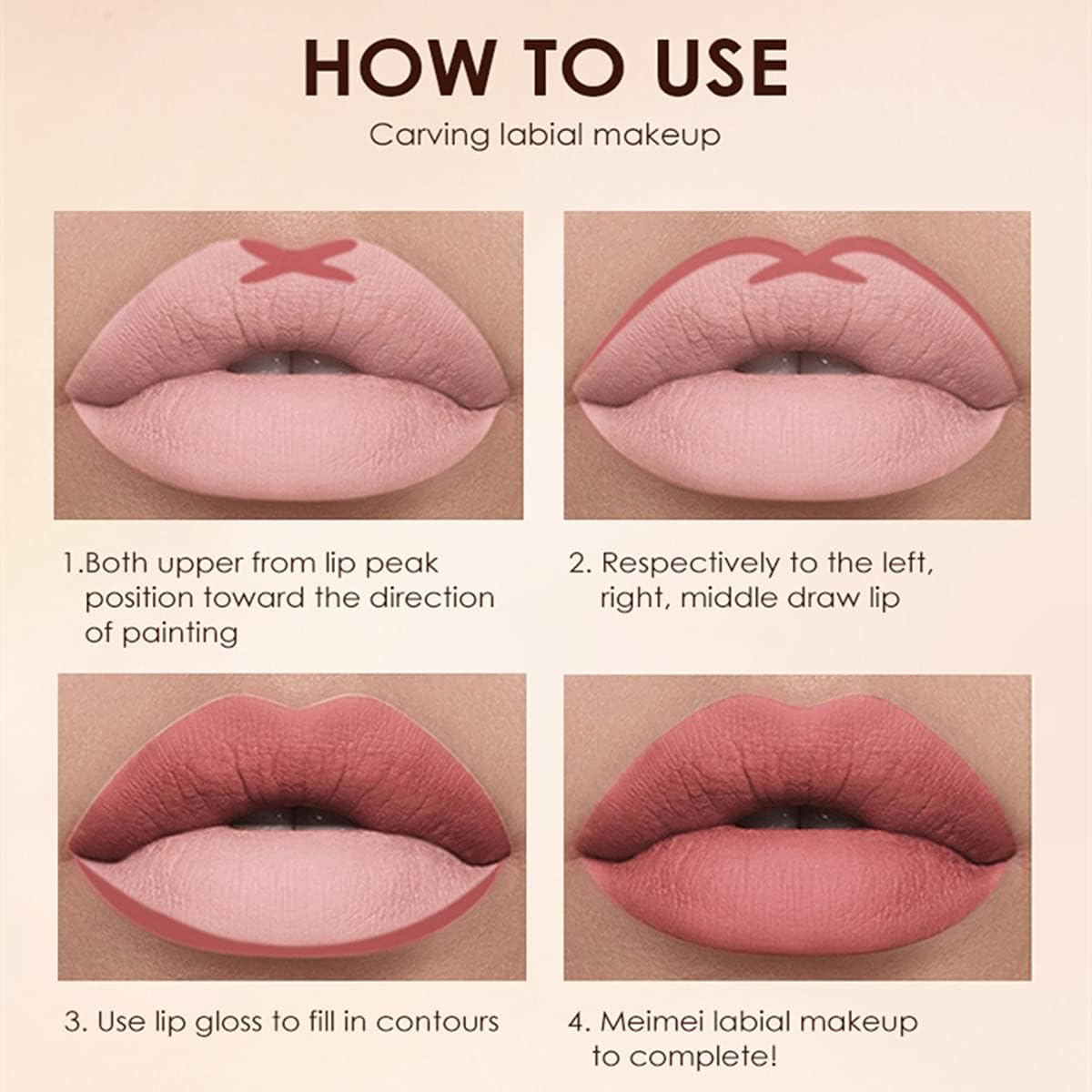 HOW TO USE

Carving labial makeup

1.Both upper from lip peak position toward the direction of painting

2. Respectively to the left, right, middle draw lip

3. Use lip gloss to fill in contours

4. Meimei labial makeup to complete!