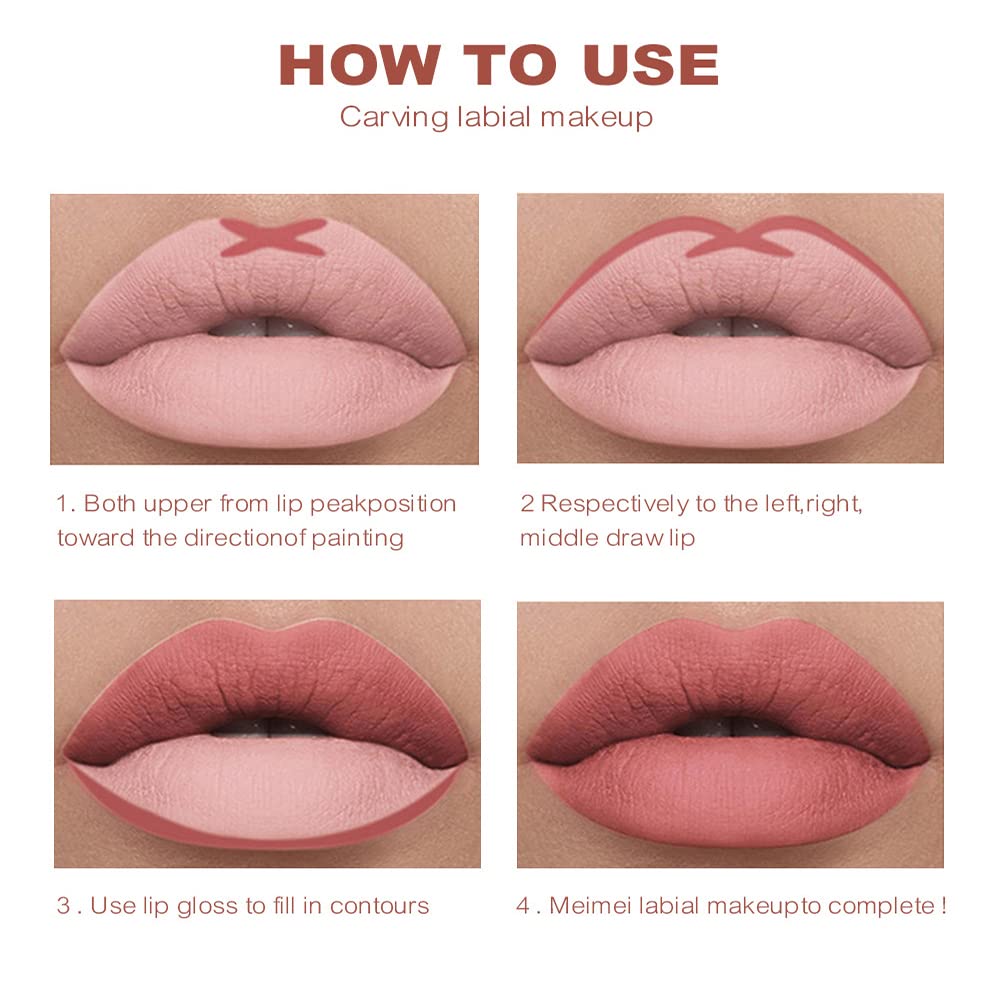 HOW TO USE
Carving labial makeup

1. Both upper from lip peakposition toward the directionof painting

2 Respectively to the left,right, middle draw lip

3 . Use lip gloss to fill in contours

4 . Meimei labial makeupto complete !