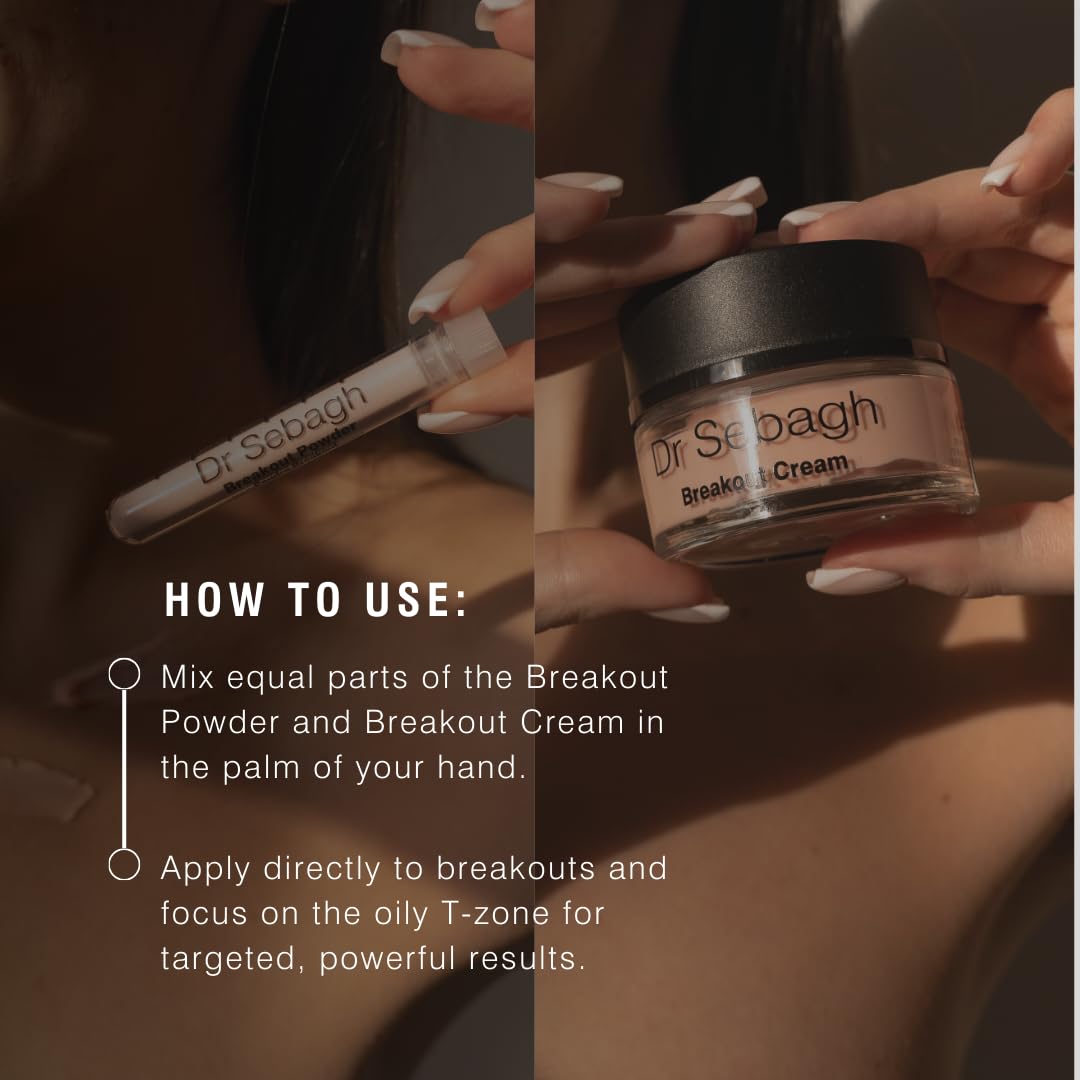 Dr Sebagh
Breakout Powder

Dr Sebagh
Breakout Cream

HOW TO USE:

Mix equal parts of the Breakout Powder and Breakout Cream in the palm of your hand.

Apply directly to breakouts and focus on the oily T-zone for targeted, powerful results.