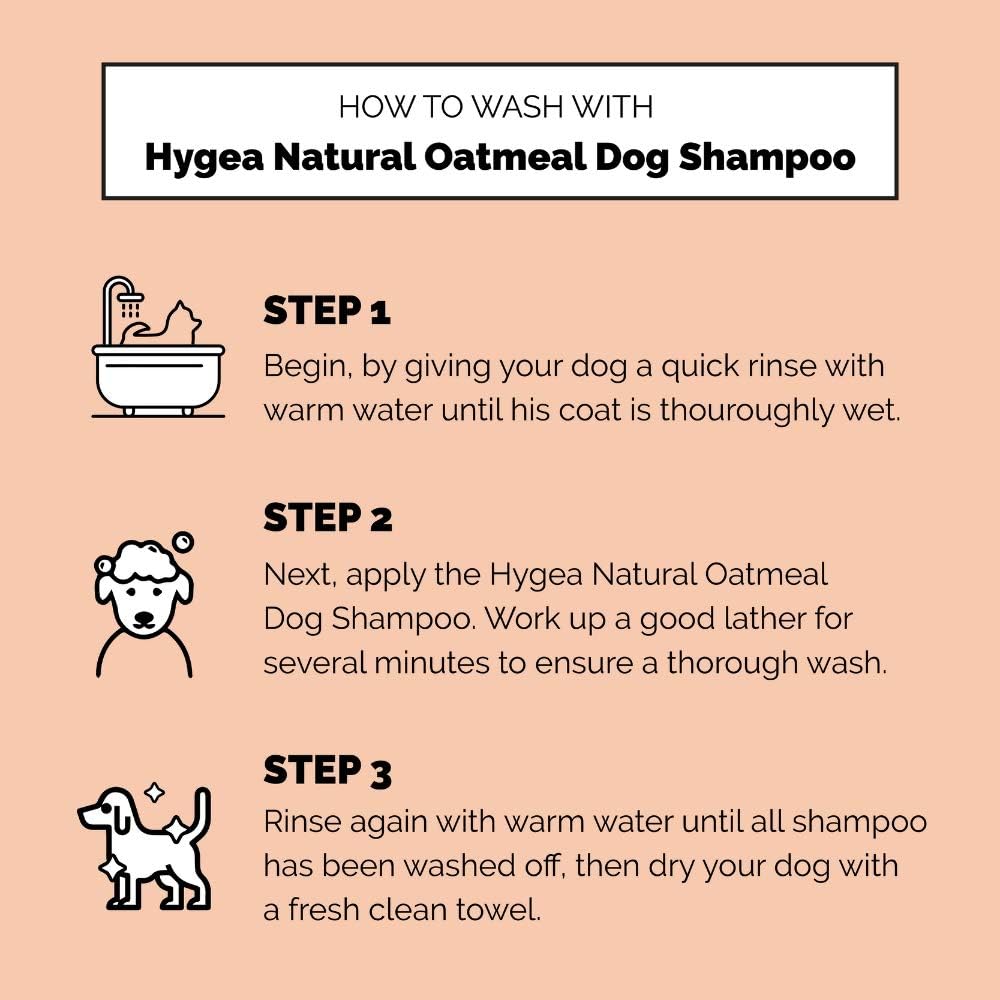 HOW TO WASH WITH
Hygea Natural Oatmeal Dog Shampoo

STEP 1
Begin, by giving your dog a quick rinse with warm water until his coat is thouroughly wet.

STEP 2
Next, apply the Hygea Natural Oatmeal Dog Shampoo. Work up a good lather for several minutes to ensure a thorough wash.

STEP 3
Rinse again with warm water until all shampoo has been washed off, then dry your dog with a fresh clean towel.