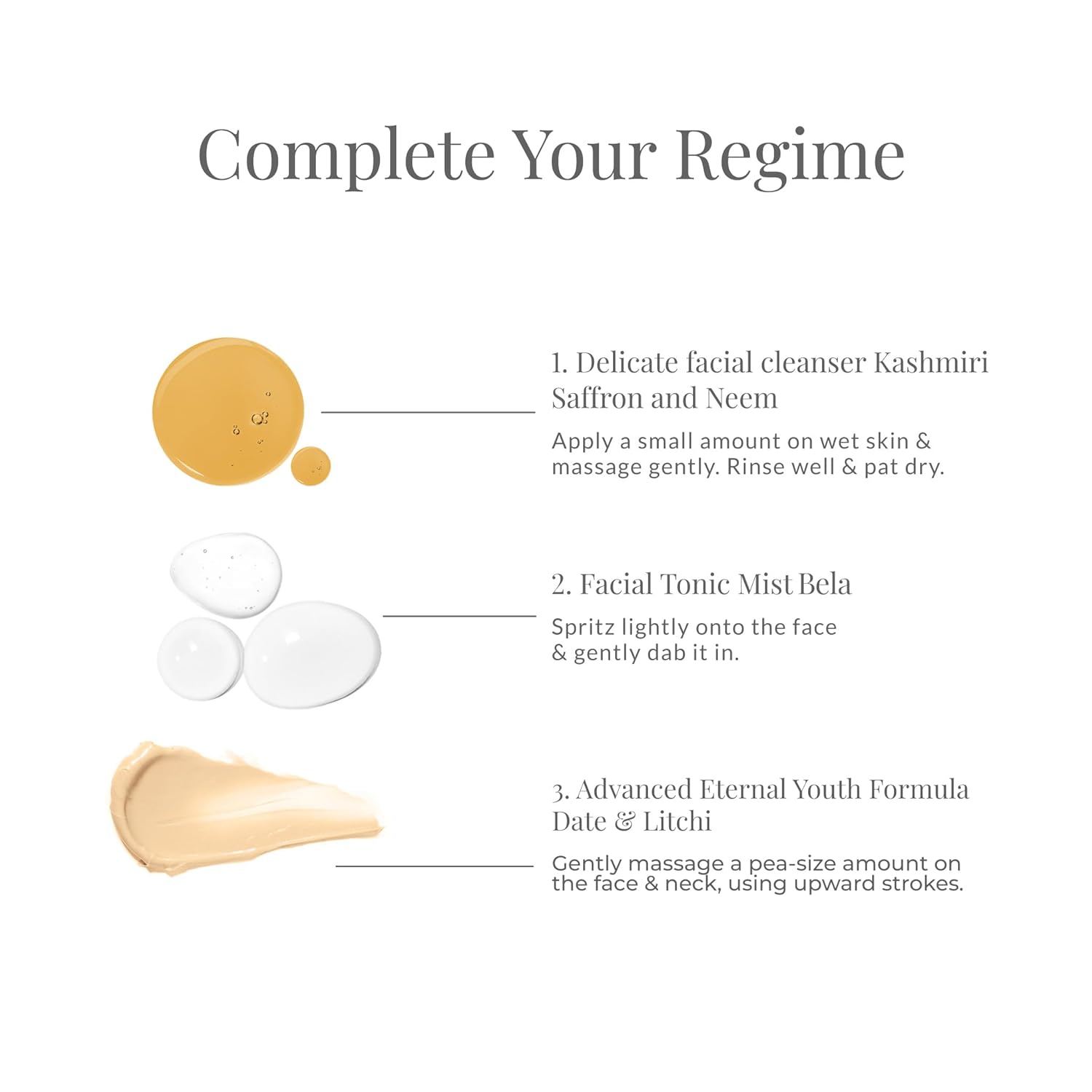 Complete Your Regime

1. Delicate facial cleanser Kashmiri Saffron and Neem

Apply a small amount on wet skin & massage gently. Rinse well & pat dry.

2. Facial Tonic Mist Bela

Spritz lightly onto the face & gently dab it in.

3. Advanced Eternal Youth Formula Date & Litchi

Gently massage a pea-size amount on the face & neck, using upward strokes.