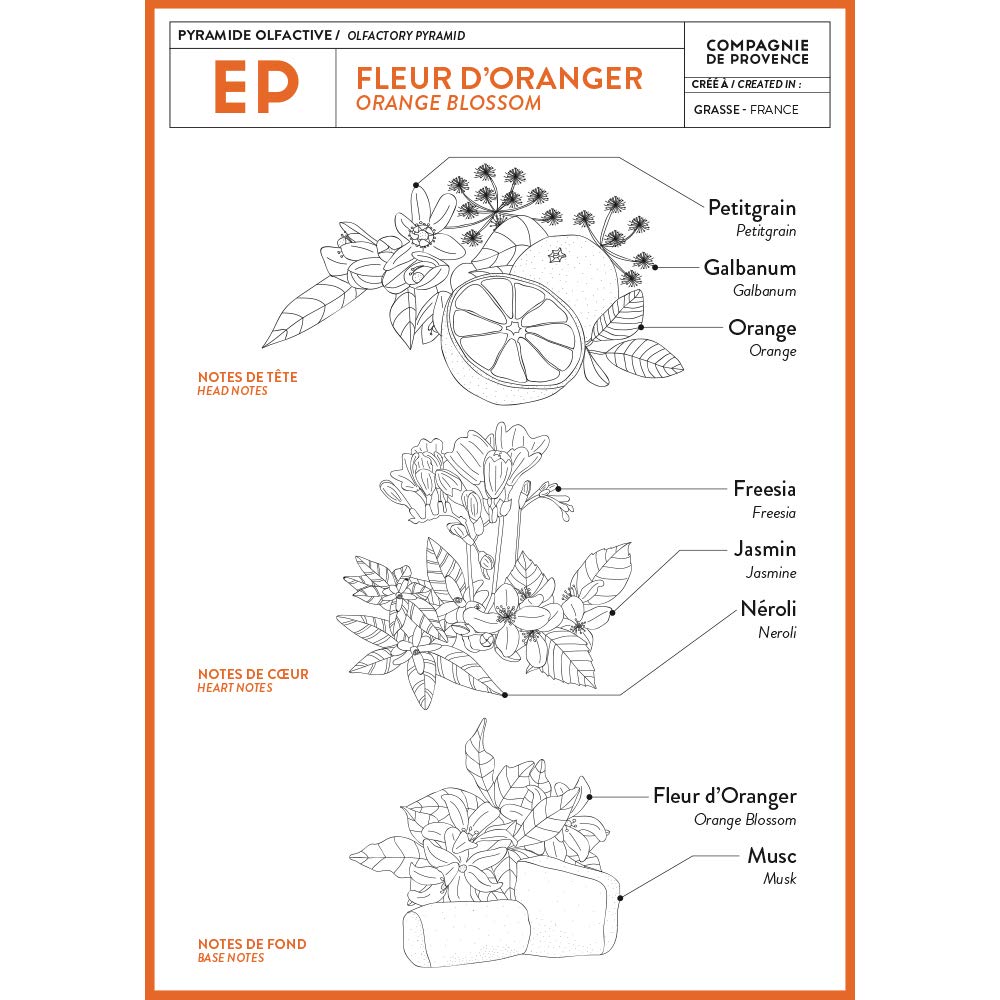 PYRAMIDE OLFACTIVE / OLFACTORY PYRAMID

EP

FLEUR D'ORANGER
ORANGE BLOSSOM

COMPAGNIE DE PROVENCE

CRÉÉ À / CREATED IN :

GRASSE - FRANCE

Petitgrain
Petitgrain

Galbanum
Galbanum

Orange
Orange

NOTES DE TÊTE
HEAD NOTES

Freesia
Freesia

Jasmin
Jasmine

Néroli
Neroli

NOTES DE CŒUR
HEART NOTES

Fleur d'Oranger
Orange Blossom

Musc
Musk

NOTES DE FOND
BASE NOTES