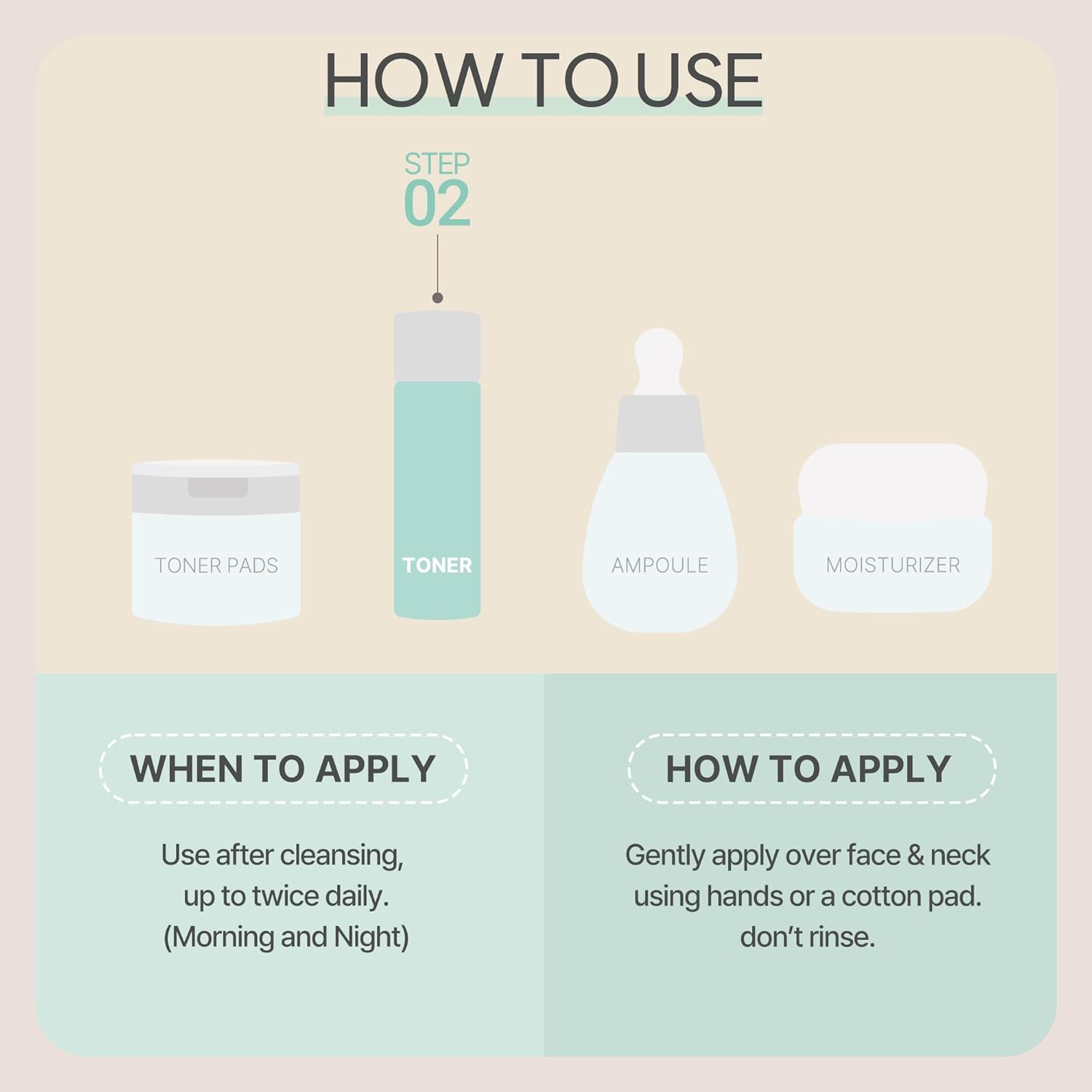 HOW TO USE

STEP
02

TONER PADS

TONER

AMPOULE

MOISTURIZER

WHEN TO APPLY

Use after cleansing, up to twice daily. (Morning and Night)

HOW TO APPLY

Gently apply over face & neck using hands or a cotton pad. don't rinse.