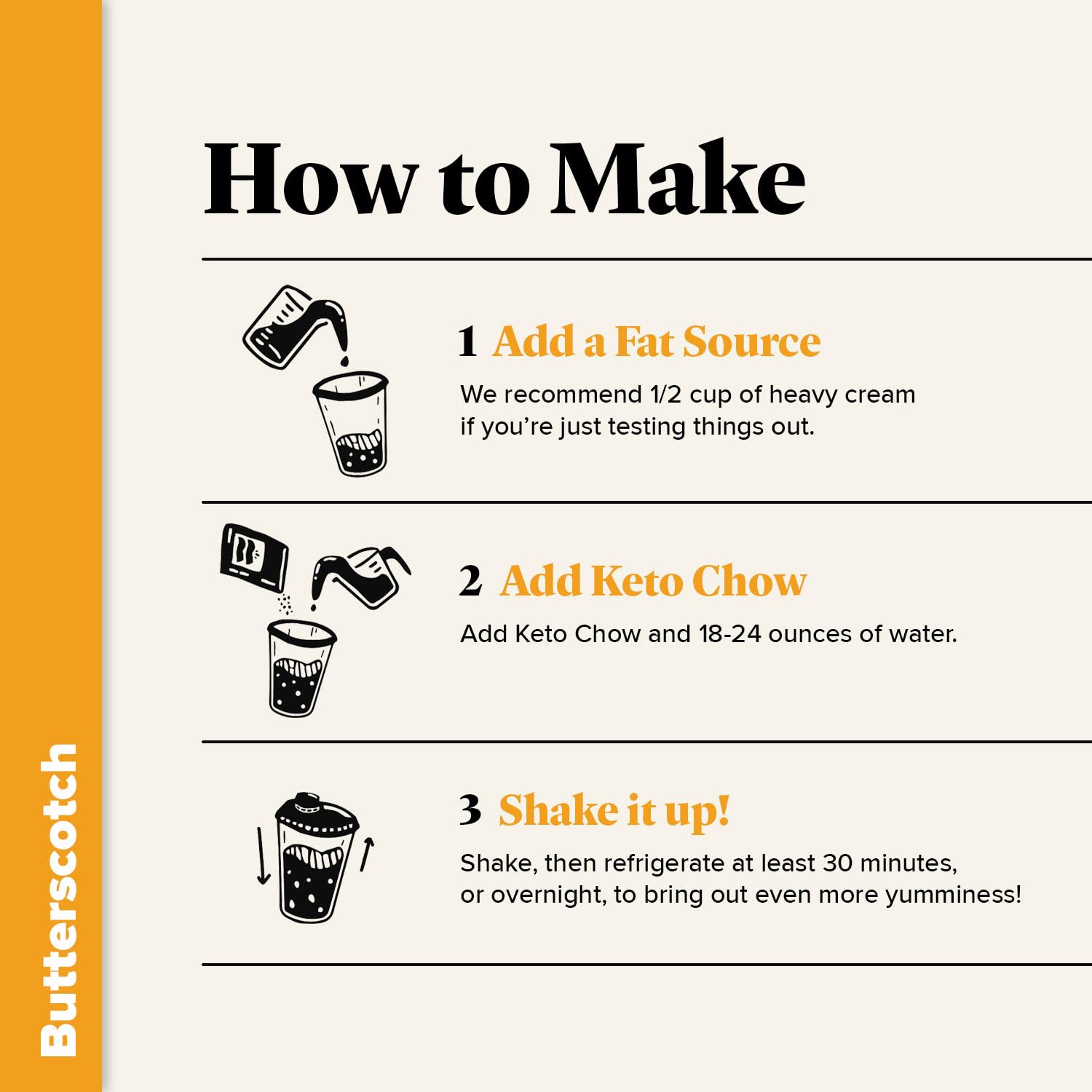 Butterscotch

How to Make

1 Add a Fat Source

We recommend 1/2 cup of heavy cream if you're just testing things out.

2 Add Keto Chow

Add Keto Chow and 18-24 ounces of water.

3 Shake it up!

Shake, then refrigerate at least 30 minutes, or overnight, to bring out even more yumminess!