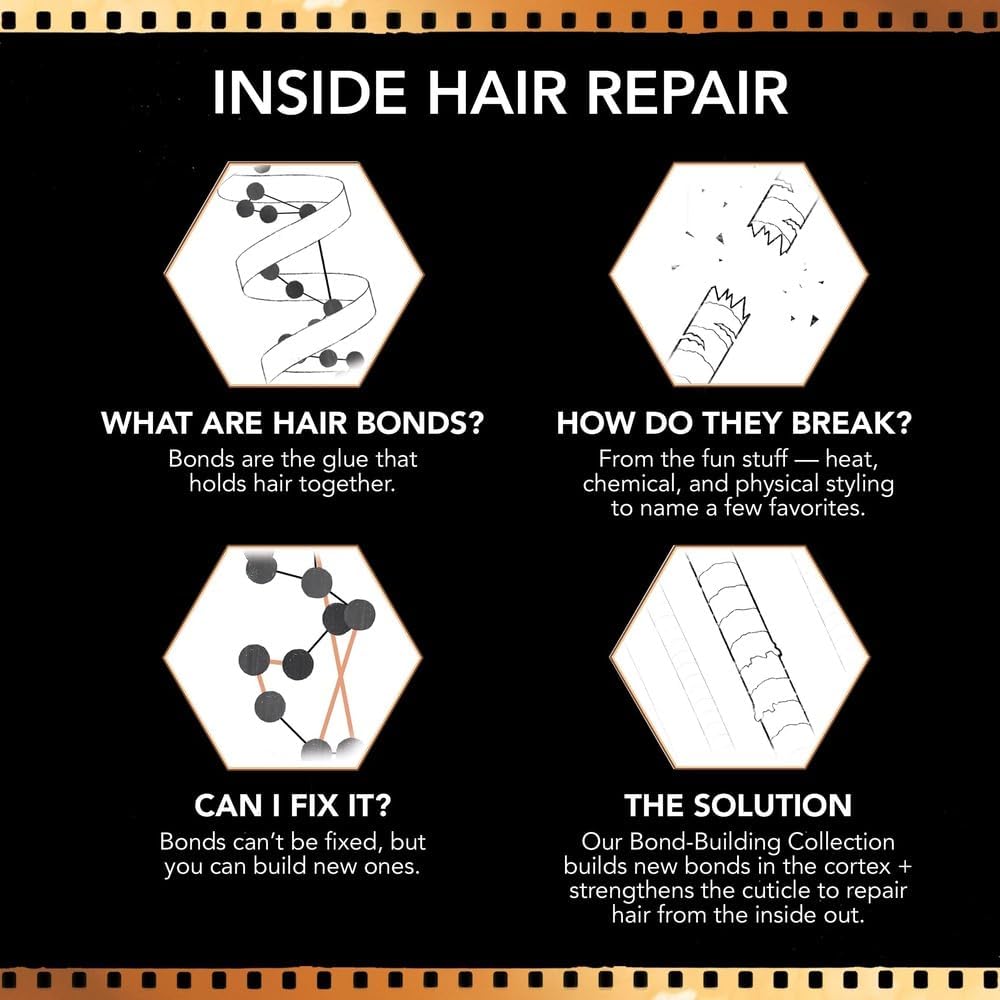 INSIDE HAIR REPAIR

WHAT ARE HAIR BONDS?
Bonds are the glue that holds hair together.

HOW DO THEY BREAK?
From the fun stuff — heat, chemical, and physical styling to name a few favorites.

CAN I FIX IT?
Bonds can't be fixed, but you can build new ones.

THE SOLUTION
Our Bond-Building Collection builds new bonds in the cortex + strengthens the cuticle to repair hair from the inside out.