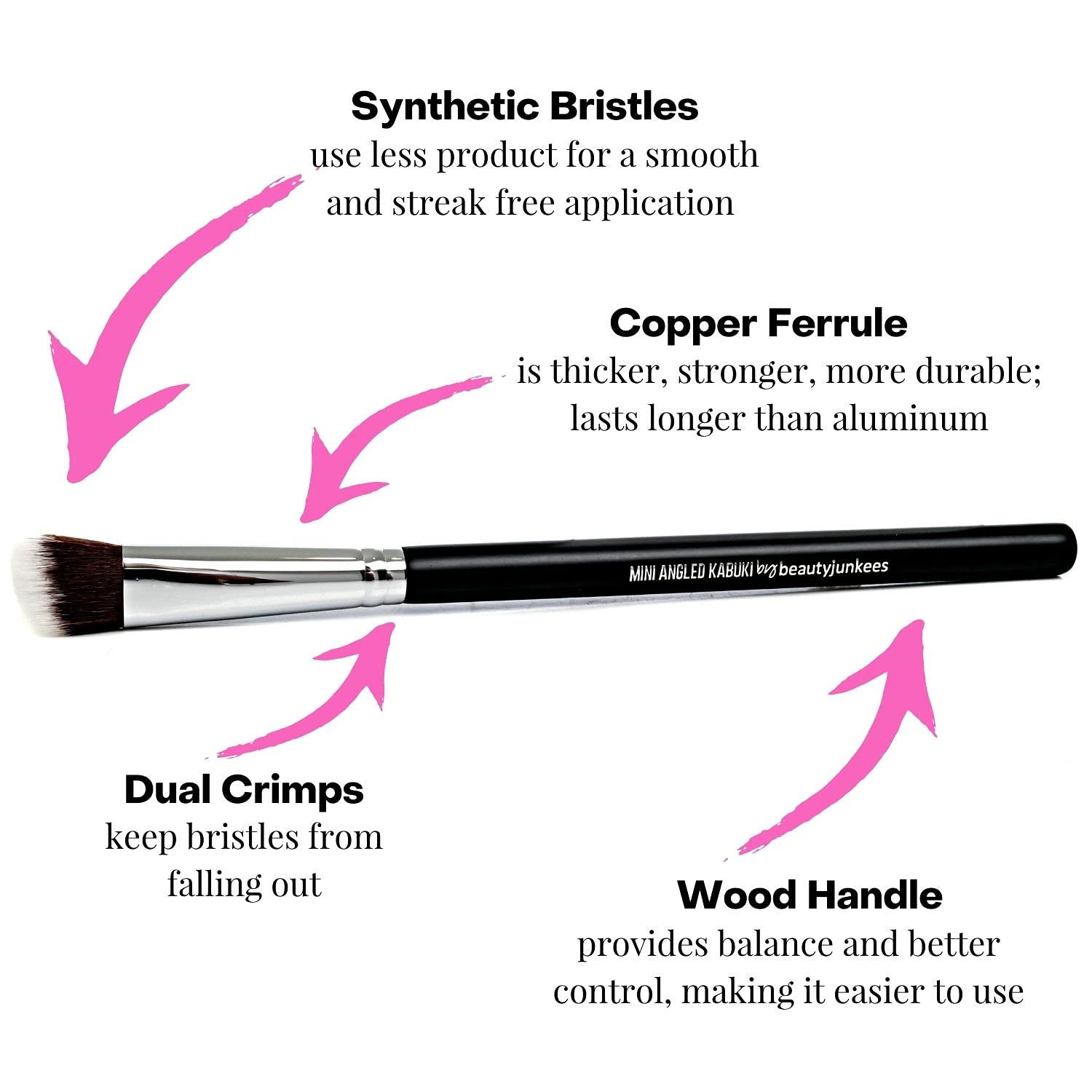 Synthetic Bristles
use less product for a smooth and streak free application

Copper Ferrule
is thicker, stronger, more durable; lasts longer than aluminum

MINI ANGLED KABUKI by beautyjunkees

Dual Crimps
keep bristles from falling out

Wood Handle
provides balance and better control, making it easier to use