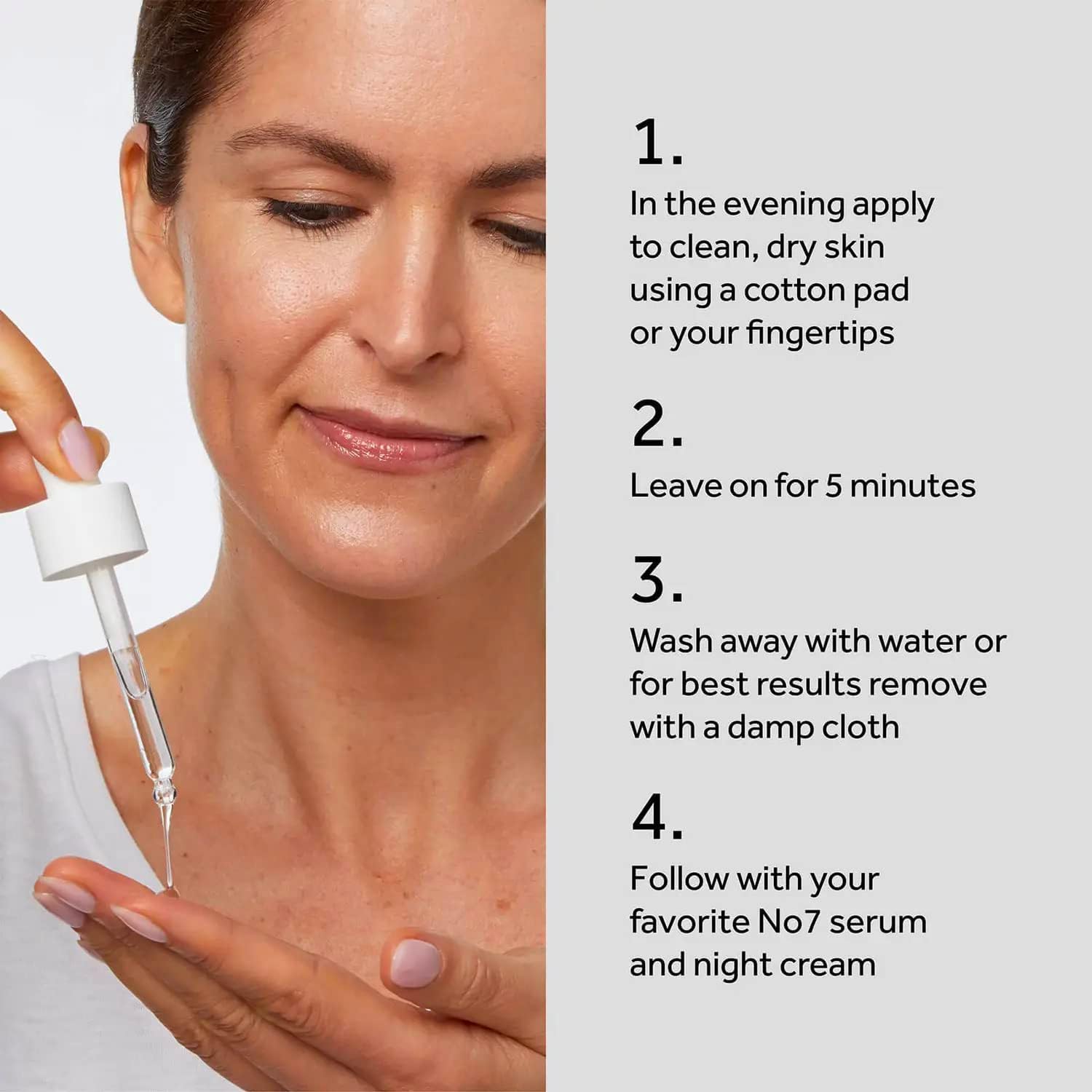 1.
In the evening apply to clean, dry skin using a cotton pad or your fingertips

2.
Leave on for 5 minutes

3.
Wash away with water or for best results remove with a damp cloth

4.
Follow with your favorite No7 serum and night cream