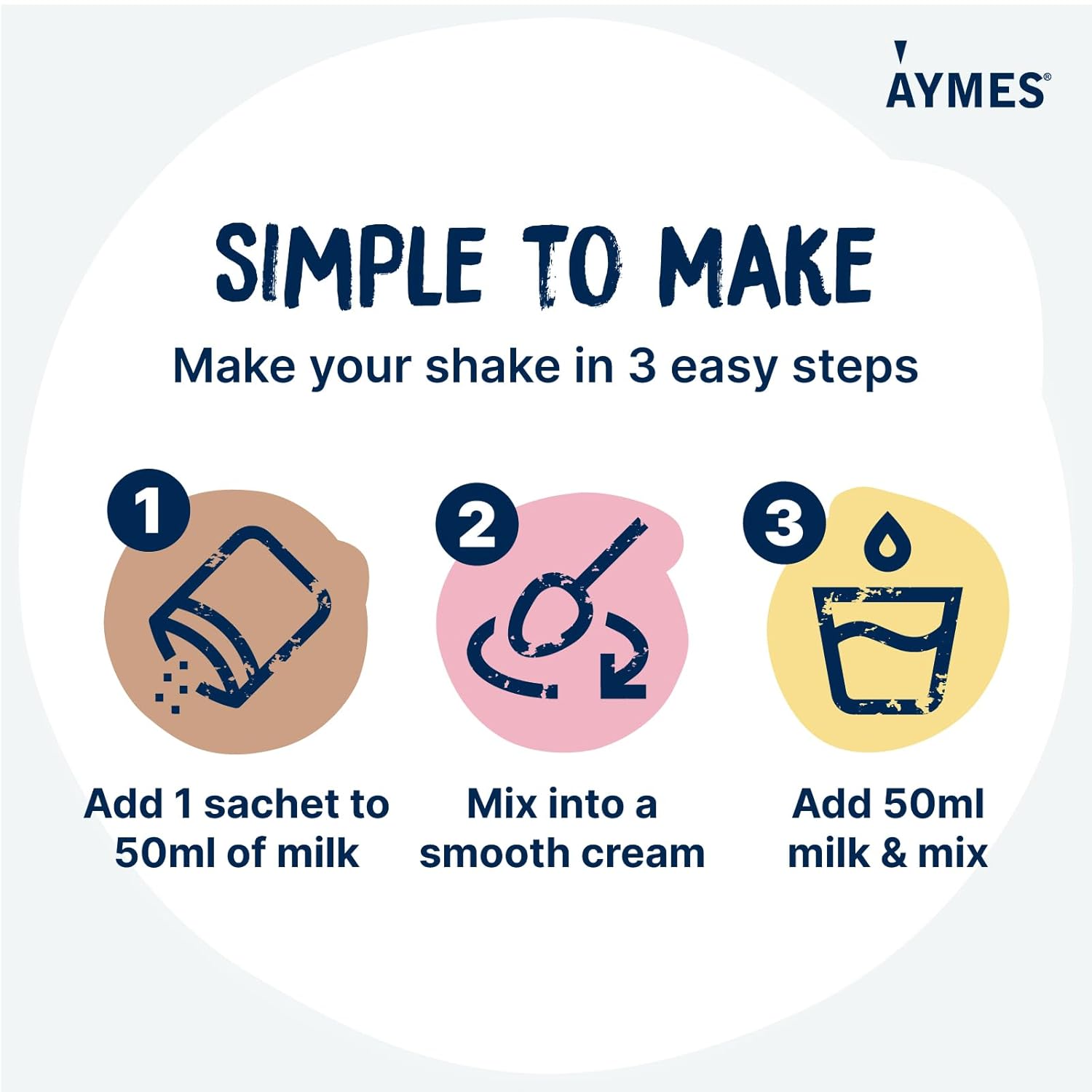 AYMES®

SIMPLE TO MAKE

Make your shake in 3 easy steps

1

Add 1 sachet to 50ml of milk

2

Mix into a smooth cream

3

Add 50ml milk & mix