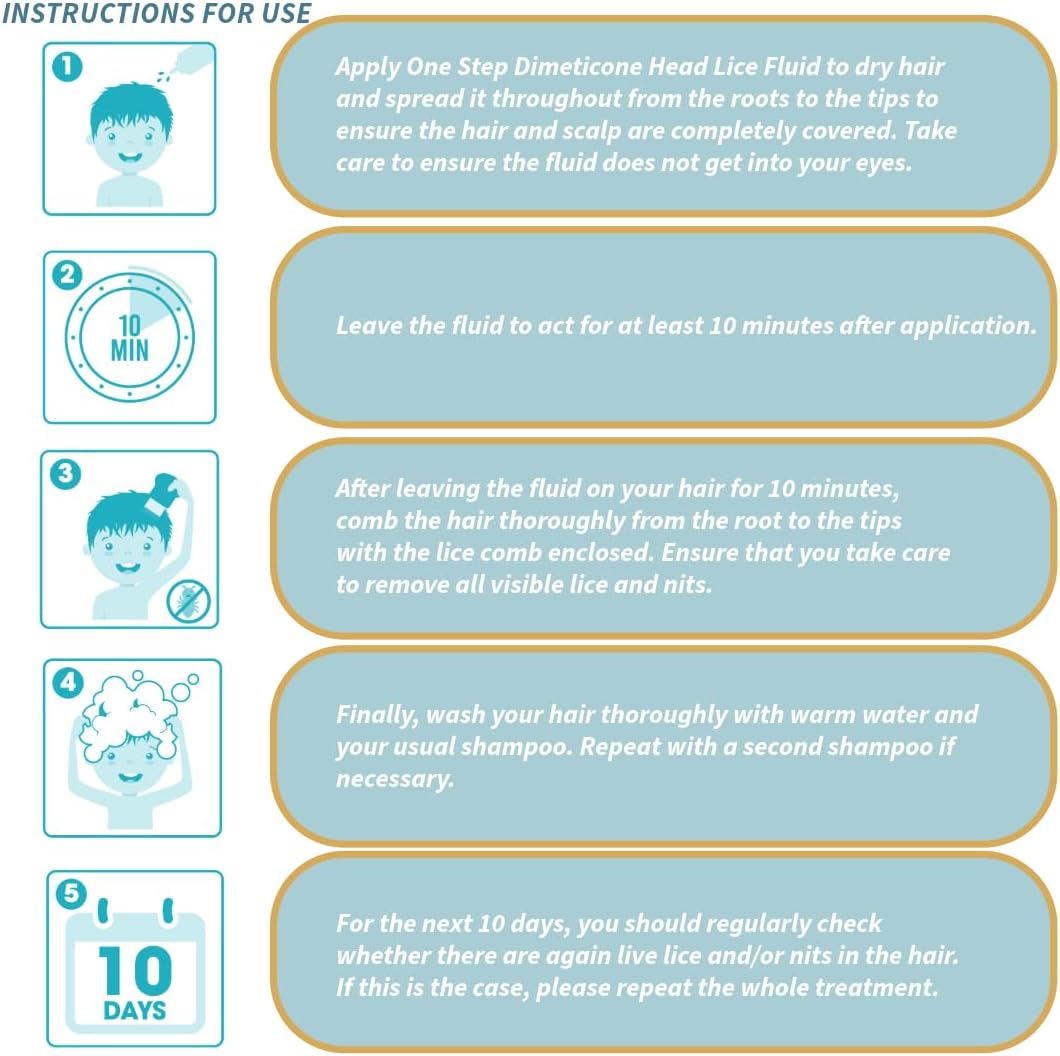 INSTRUCTIONS FOR USE

1

Apply One Step Dimeticone Head Lice Fluid to dry hair and spread it throughout from the roots to the tips to ensure the hair and scalp are completely covered. Take care to ensure the fluid does not get into your eyes.

2

10 MIN

Leave the fluid to act for at least 10 minutes after application.

3

After leaving the fluid on your hair for 10 minutes, comb the hair thoroughly from the root to the tips with the lice comb enclosed. Ensure that you take care to remove all visible lice and nits.

4

Finally, wash your hair thoroughly with warm water and your usual shampoo. Repeat with a second shampoo if necessary.

5

10 DAYS

For the next 10 days, you should regularly check whether there are again live lice and/or nits in the hair. If this is the case, please repeat the whole treatment.