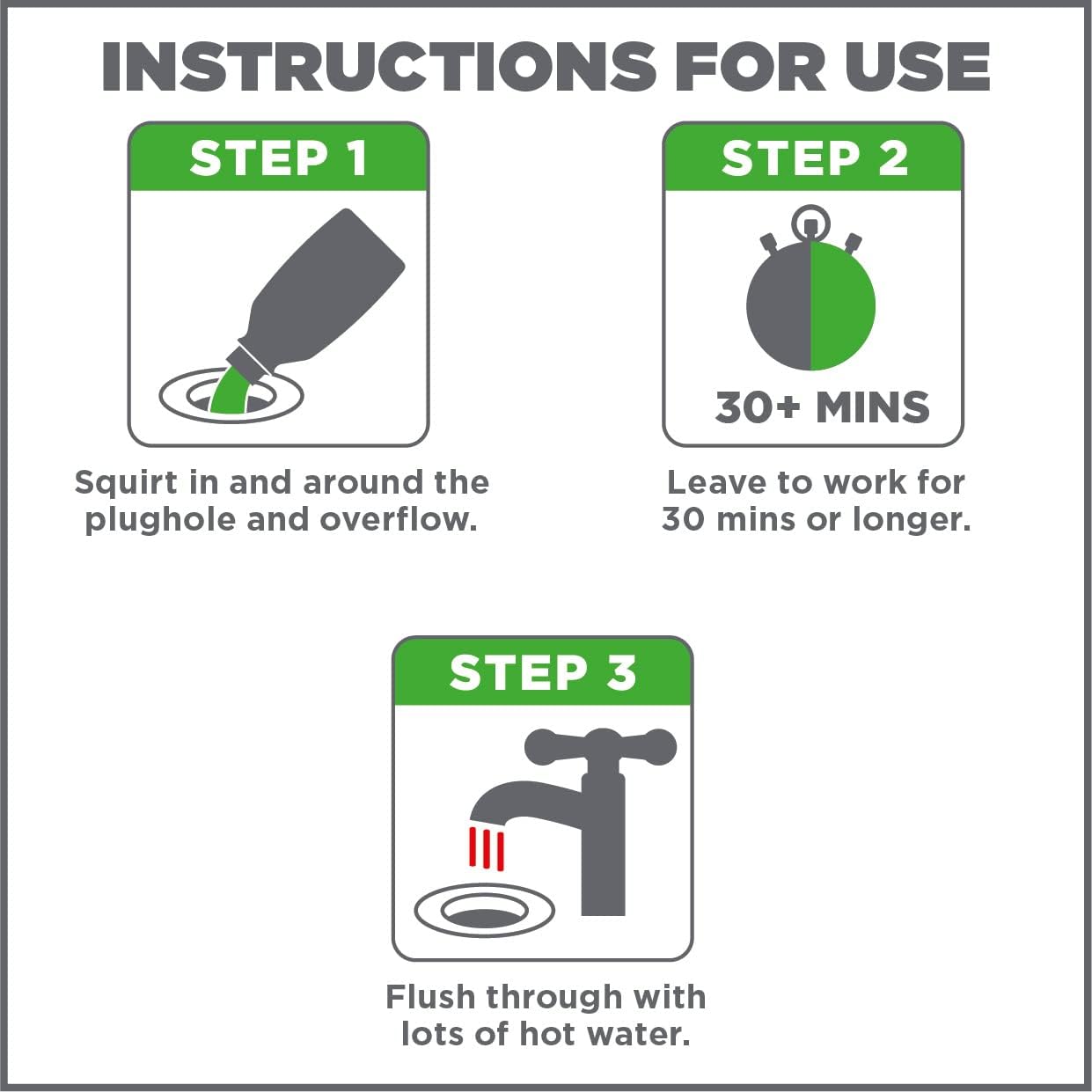 INSTRUCTIONS FOR USE

STEP 1

Squirt in and around the plughole and overflow.

STEP 2

30+ MINS

Leave to work for 30 mins or longer.

STEP 3

Flush through with lots of hot water.