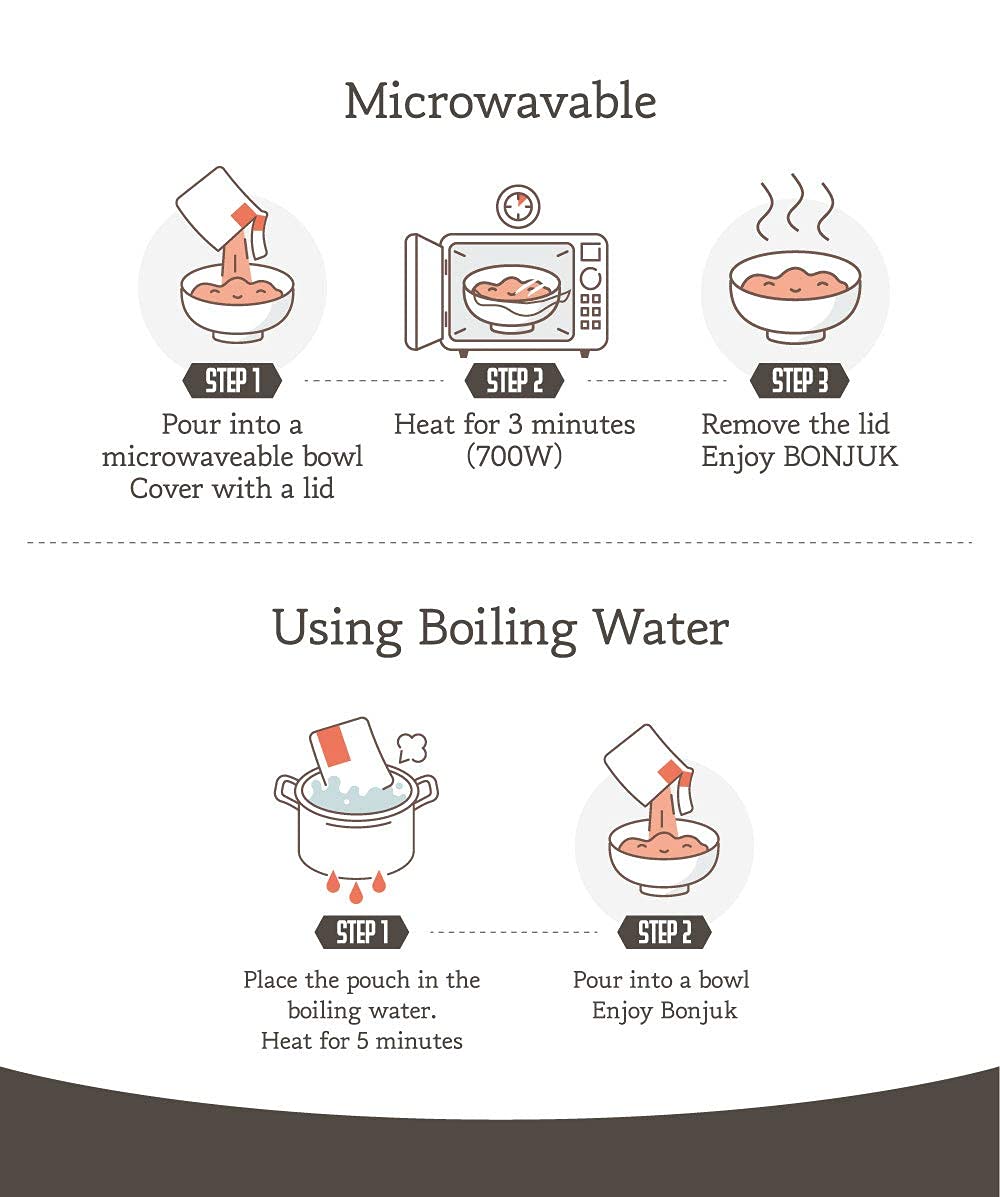 Microwavable

STEP 1
Pour into a microwaveable bowl
Cover with a lid

STEP 2
Heat for 3 minutes (700W)

STEP 3
Remove the lid
Enjoy BONJUK

Using Boiling Water

STEP 1
Place the pouch in the boiling water.
Heat for 5 minutes

STEP 2
Pour into a bowl
Enjoy Bonjuk