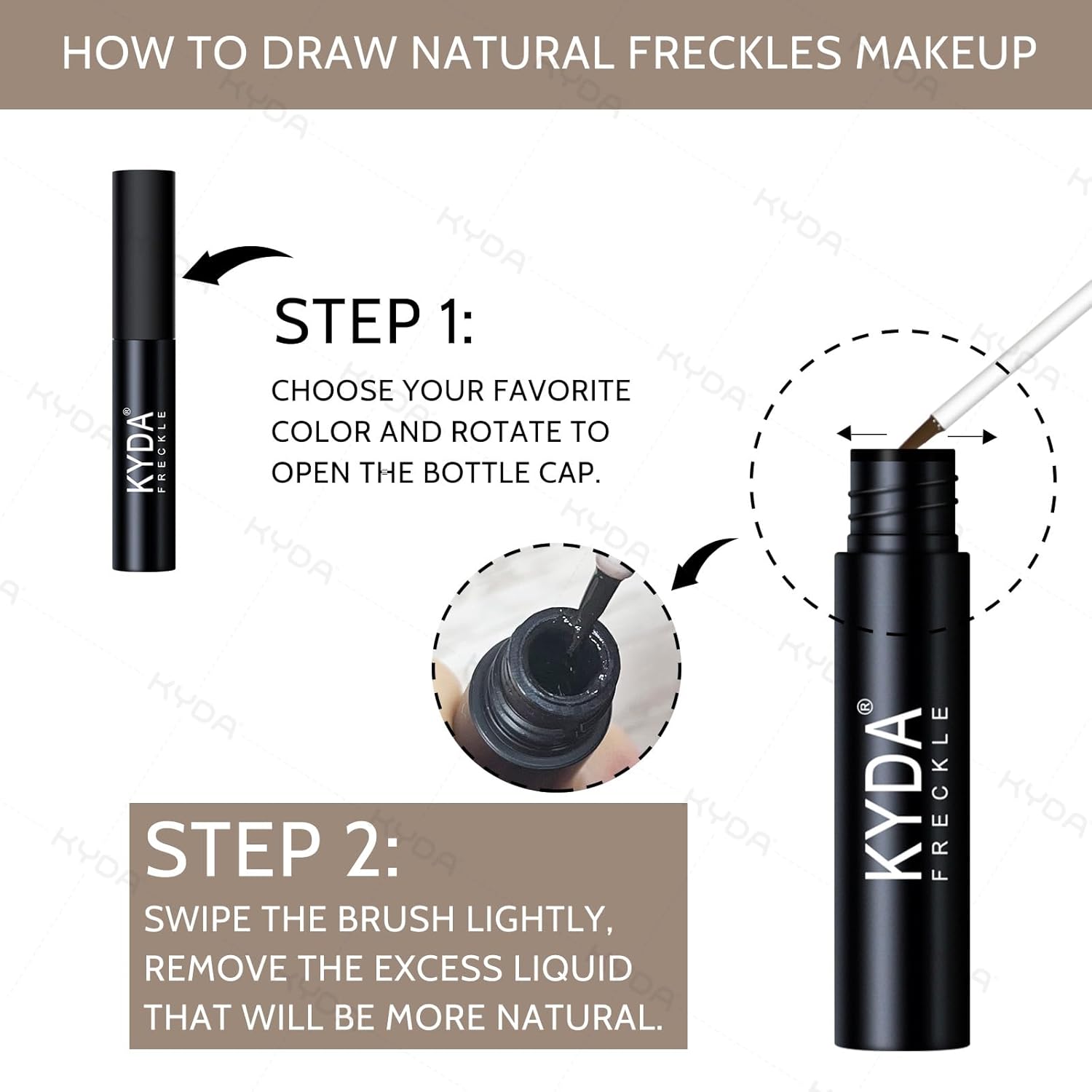 HOW TO DRAW NATURAL FRECKLES MAKEUP

KYDA®
FRECKLE

STEP 1:
CHOOSE YOUR FAVORITE COLOR AND ROTATE TO OPEN THE BOTTLE CAP.

STEP 2:
SWIPE THE BRUSH LIGHTLY, REMOVE THE EXCESS LIQUID THAT WILL BE MORE NATURAL.

KYDA®
FRECKLE