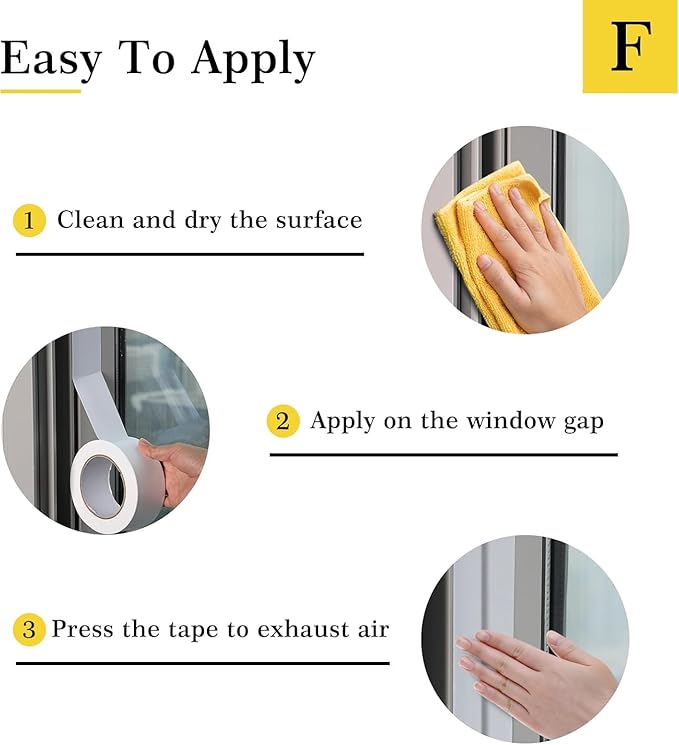 Easy To Apply

F

1 Clean and dry the surface

2 Apply on the window gap

3 Press the tape to exhaust air