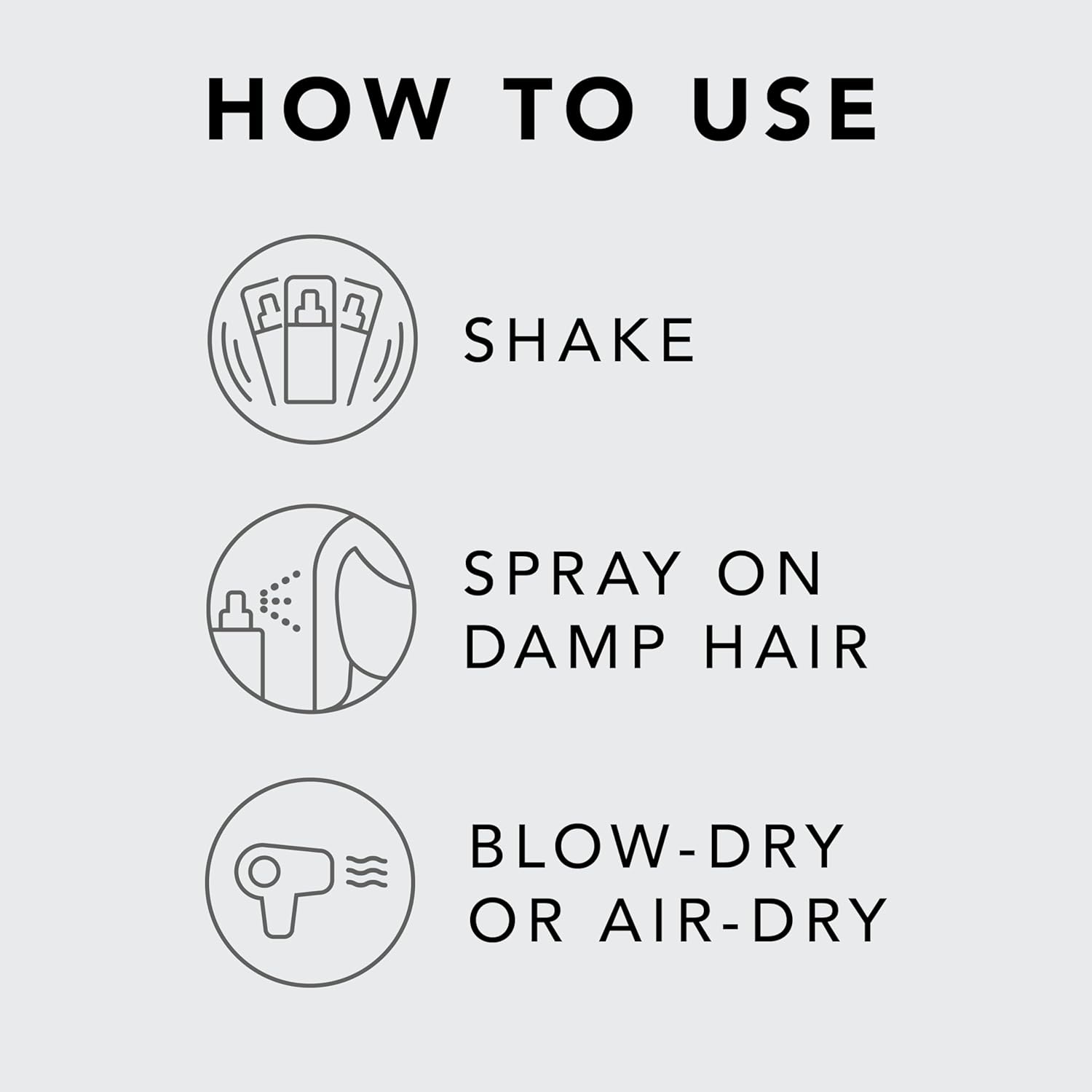 HOW TO USE

SHAKE

SPRAY ON DAMP HAIR

BLOW-DRY OR AIR-DRY