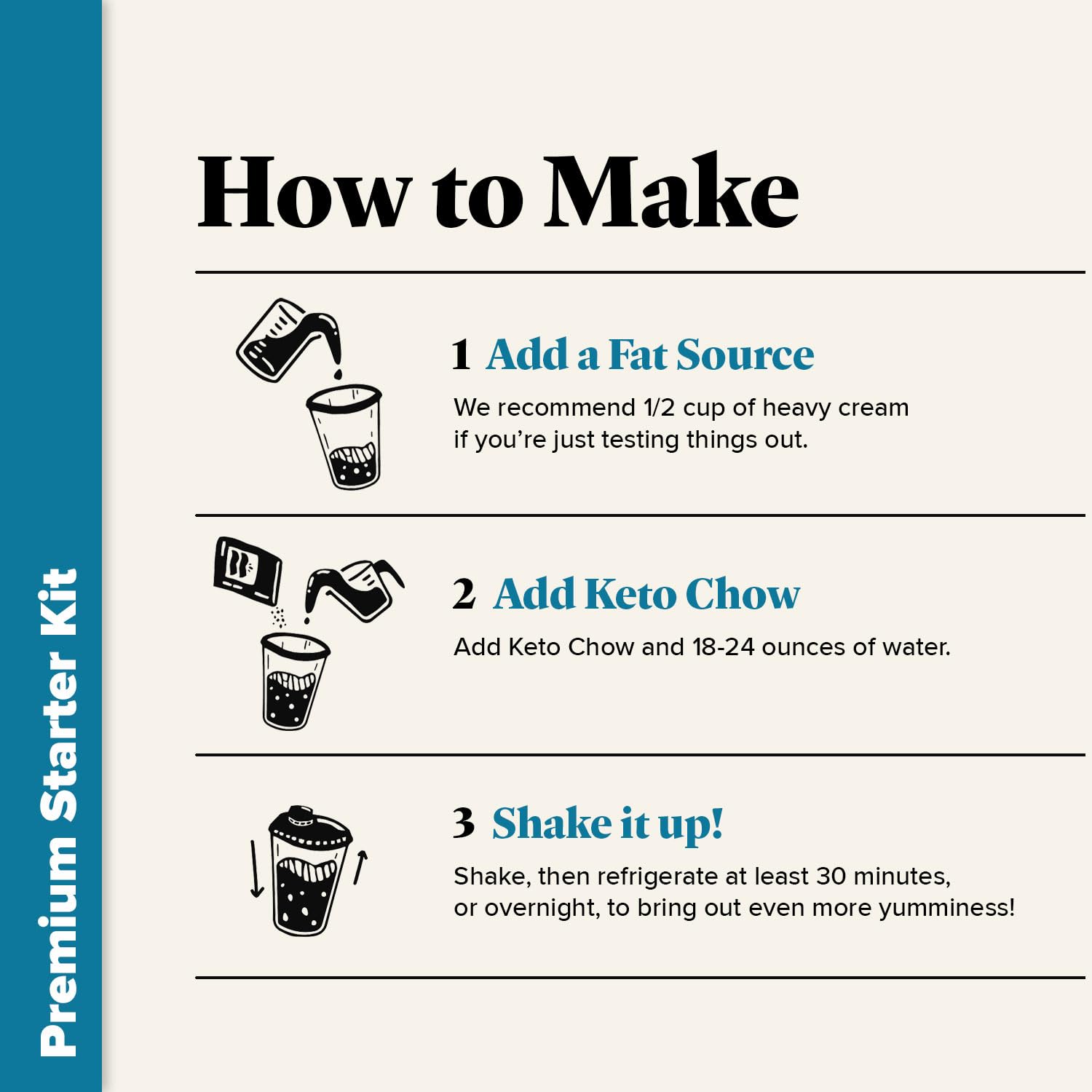 Premium Starter Kit

How to Make

1 Add a Fat Source

We recommend 1/2 cup of heavy cream if you're just testing things out.

2 Add Keto Chow

Add Keto Chow and 18-24 ounces of water.

3 Shake it up!

Shake, then refrigerate at least 30 minutes, or overnight, to bring out even more yumminess!