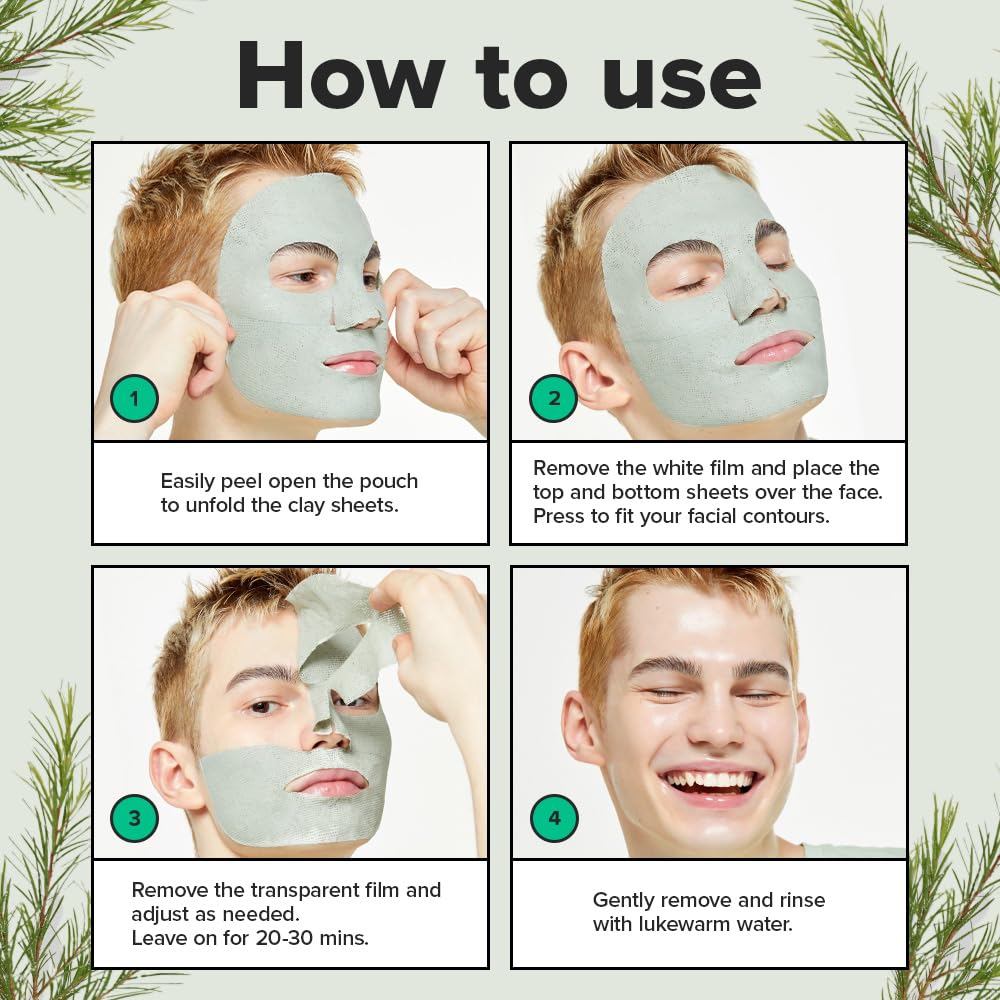 How to use

1

Easily peel open the pouch to unfold the clay sheets.

2

Remove the white film and place the top and bottom sheets over the face. Press to fit your facial contours.

3

Remove the transparent film and adjust as needed.
Leave on for 20-30 mins.

4

Gently remove and rinse with lukewarm water.