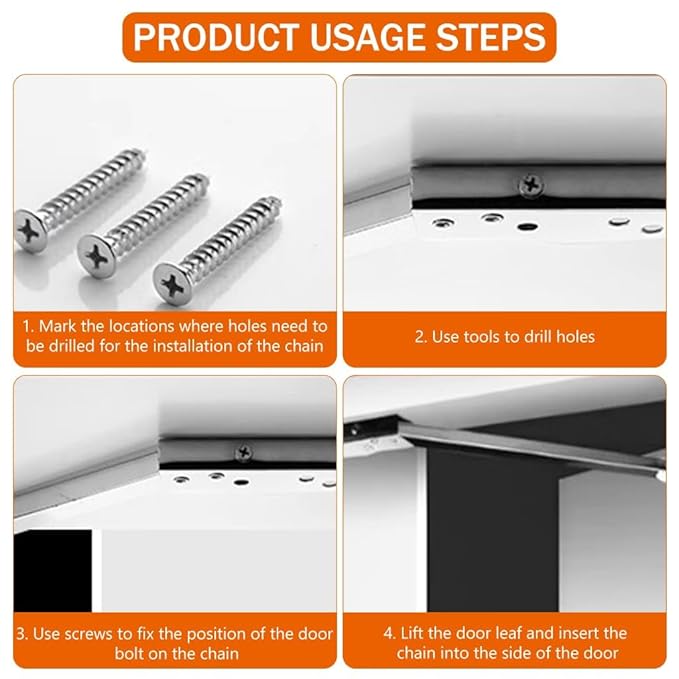 PRODUCT USAGE STEPS

1. Mark the locations where holes need to be drilled for the installation of the chain

2. Use tools to drill holes

3. Use screws to fix the position of the door bolt on the chain

4. Lift the door leaf and insert the chain into the side of the door