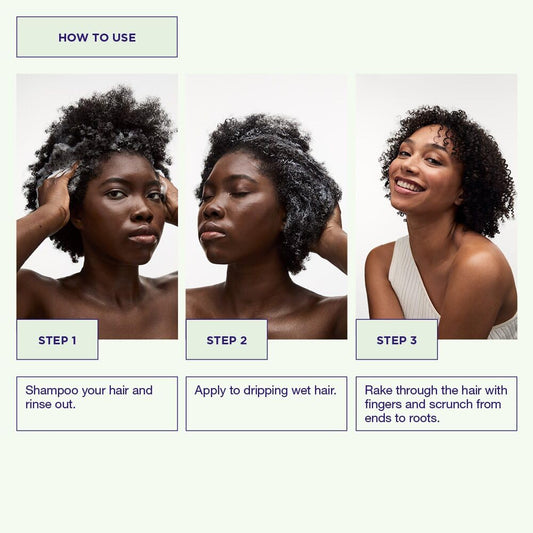 HOW TO USE

STEP 1

Shampoo your hair and rinse out.

STEP 2

Apply to dripping wet hair.

STEP 3

Rake through the hair with fingers and scrunch from ends to roots.