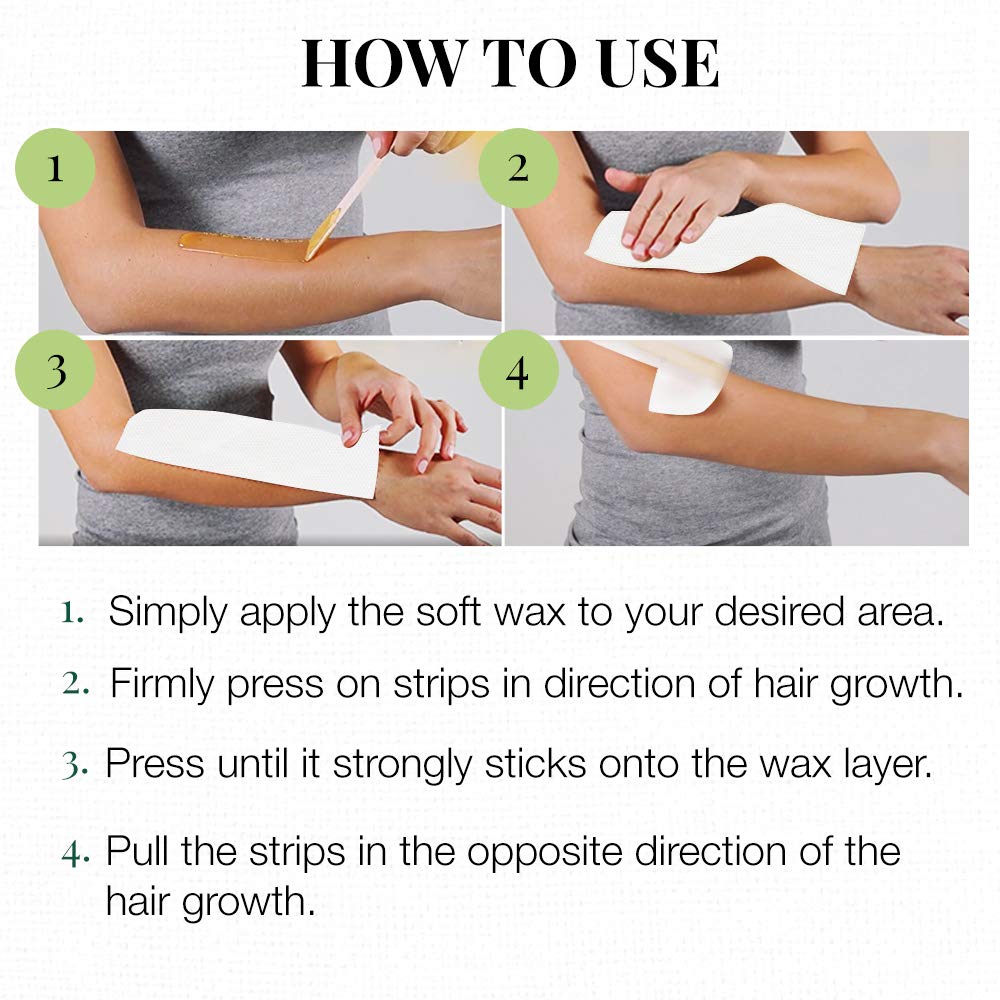 HOW TO USE

1

2

3

4

1. Simply apply the soft wax to your desired area.

2. Firmly press on strips in direction of hair growth.

3. Press until it strongly sticks onto the wax layer.

4. Pull the strips in the opposite direction of the hair growth.