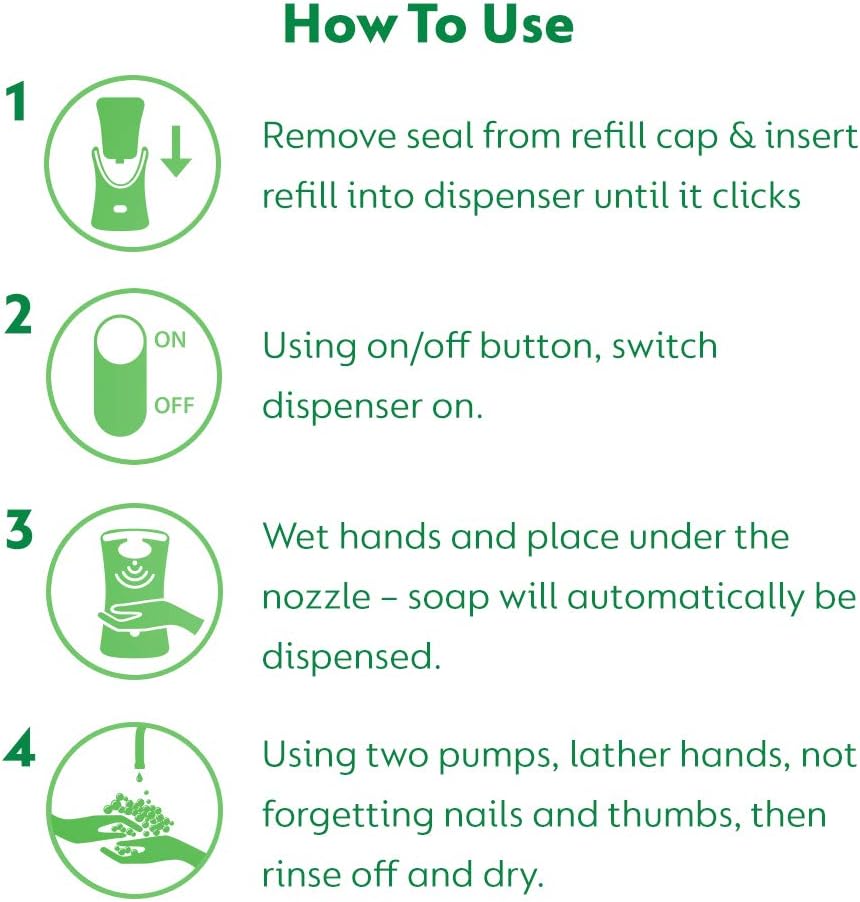 How To Use

1

Remove seal from refill cap & insert refill into dispenser until it clicks

2

ON

OFF

Using on/off button, switch dispenser on.

3

Wet hands and place under the nozzle – soap will automatically be dispensed.

4

Using two pumps, lather hands, not forgetting nails and thumbs, then rinse off and dry.