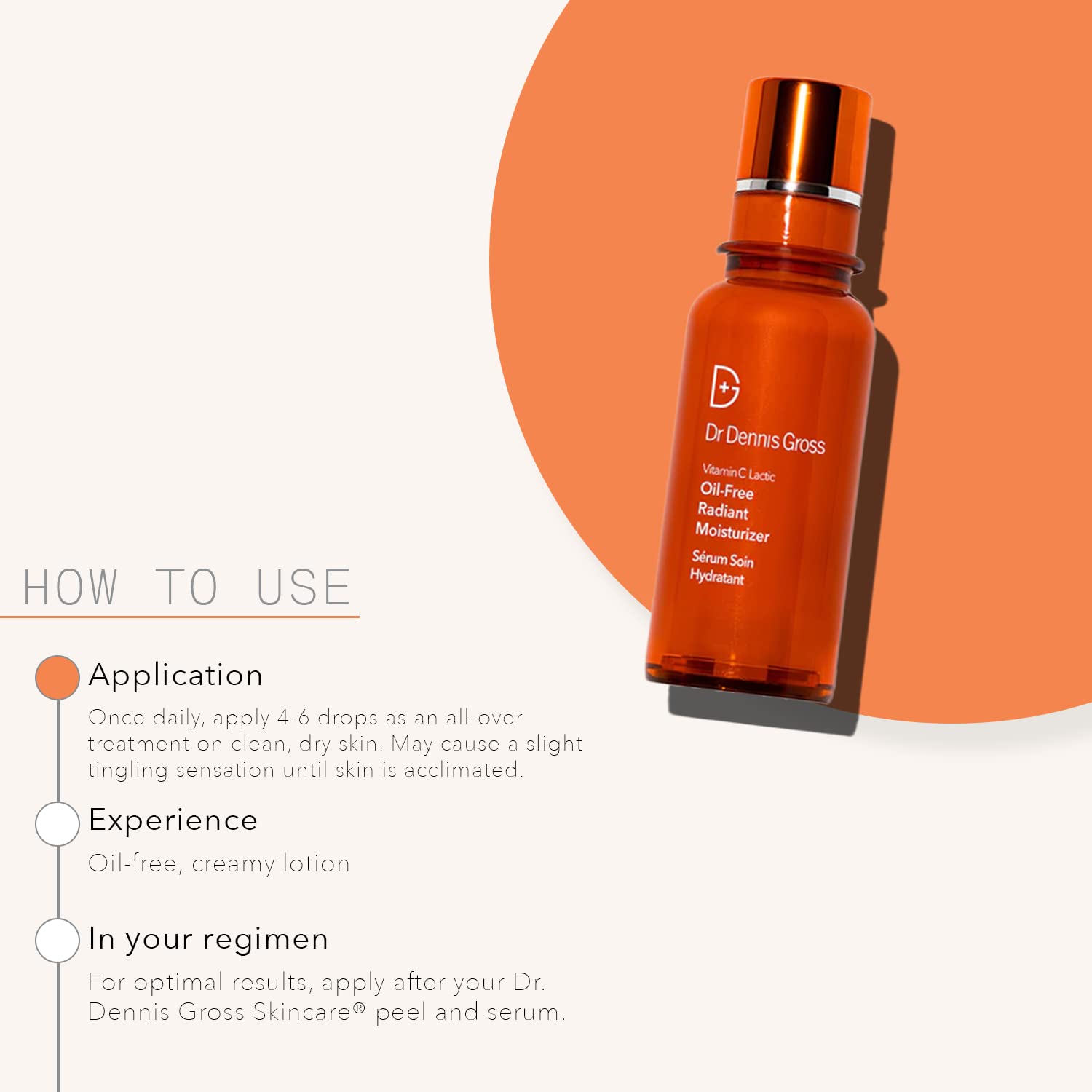 Dr Dennis Gross

Vitamin C Lactic
Oil-Free Radiant Moisturizer

Sérum Soin Hydratant

HOW TO USE

Application

Once daily, apply 4-6 drops as an all-over treatment on clean, dry skin. May cause a slight tingling sensation until skin is acclimated.

Experience

Oil-free, creamy lotion

In your regimen

For optimal results, apply after your Dr. Dennis Gross Skincare® peel and serum.