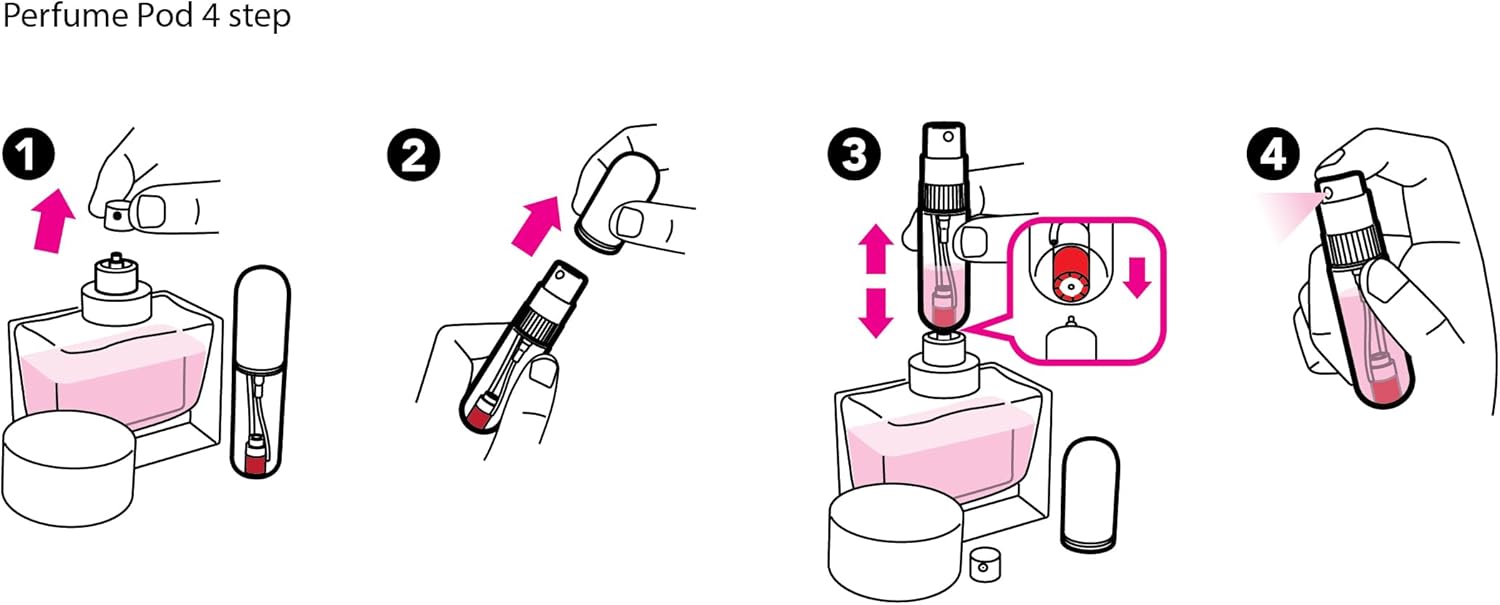 Perfume Pod 4 step

1

2

3

4