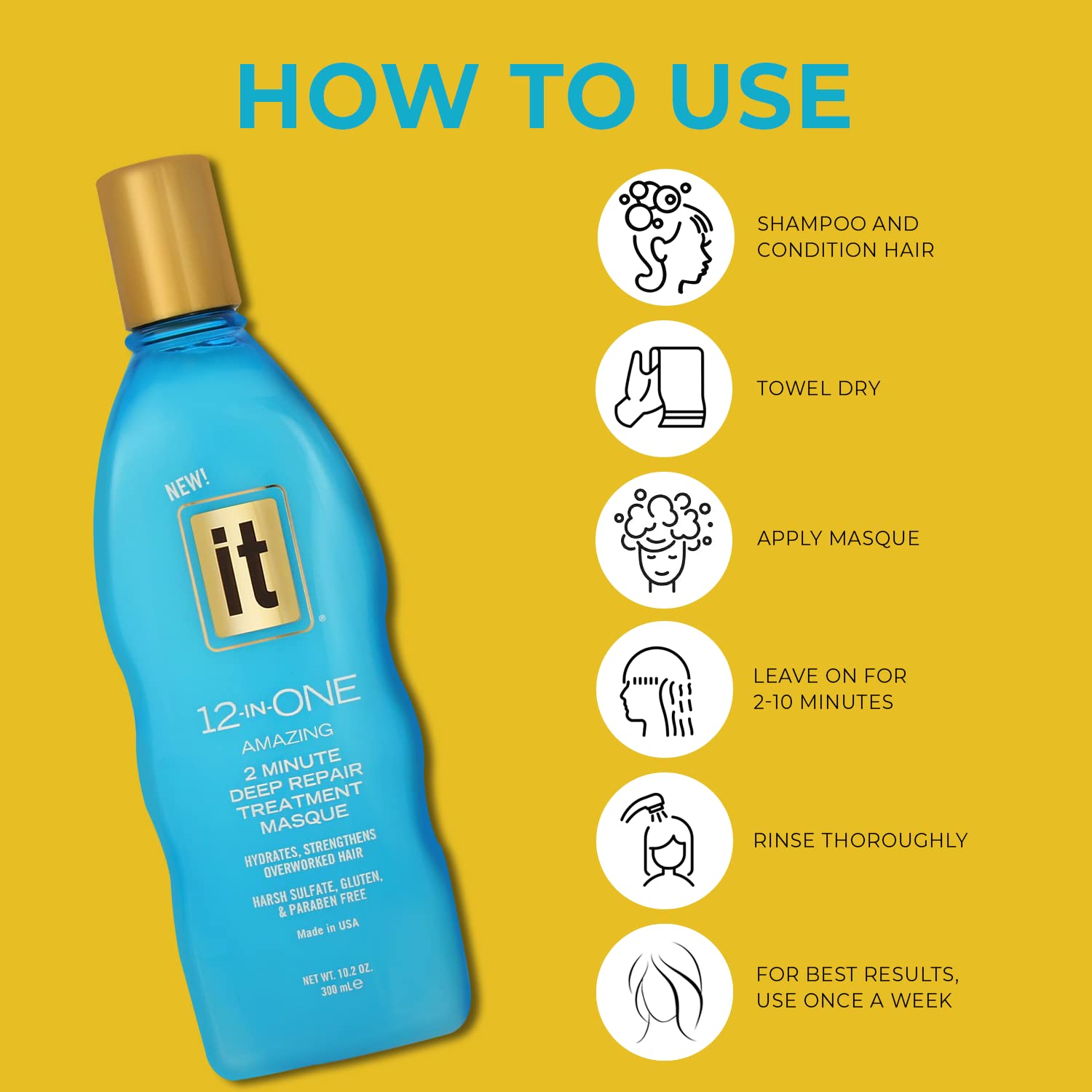 HOW TO USE

NEW!

it®

12-IN-ONE
AMAZING
2 MINUTE
DEEP REPAIR
TREATMENT
MASQUE

HYDRATES, STRENGTHENS
OVERWORKED HAIR

HARSH SULFATE, GLUTEN,
& PARABEN FREE

Made in USA

NET WT. 10.2 OZ.
300 mL℮

SHAMPOO AND CONDITION HAIR

TOWEL DRY

APPLY MASQUE

LEAVE ON FOR 2-10 MINUTES

RINSE THOROUGHLY

FOR BEST RESULTS, USE ONCE A WEEK