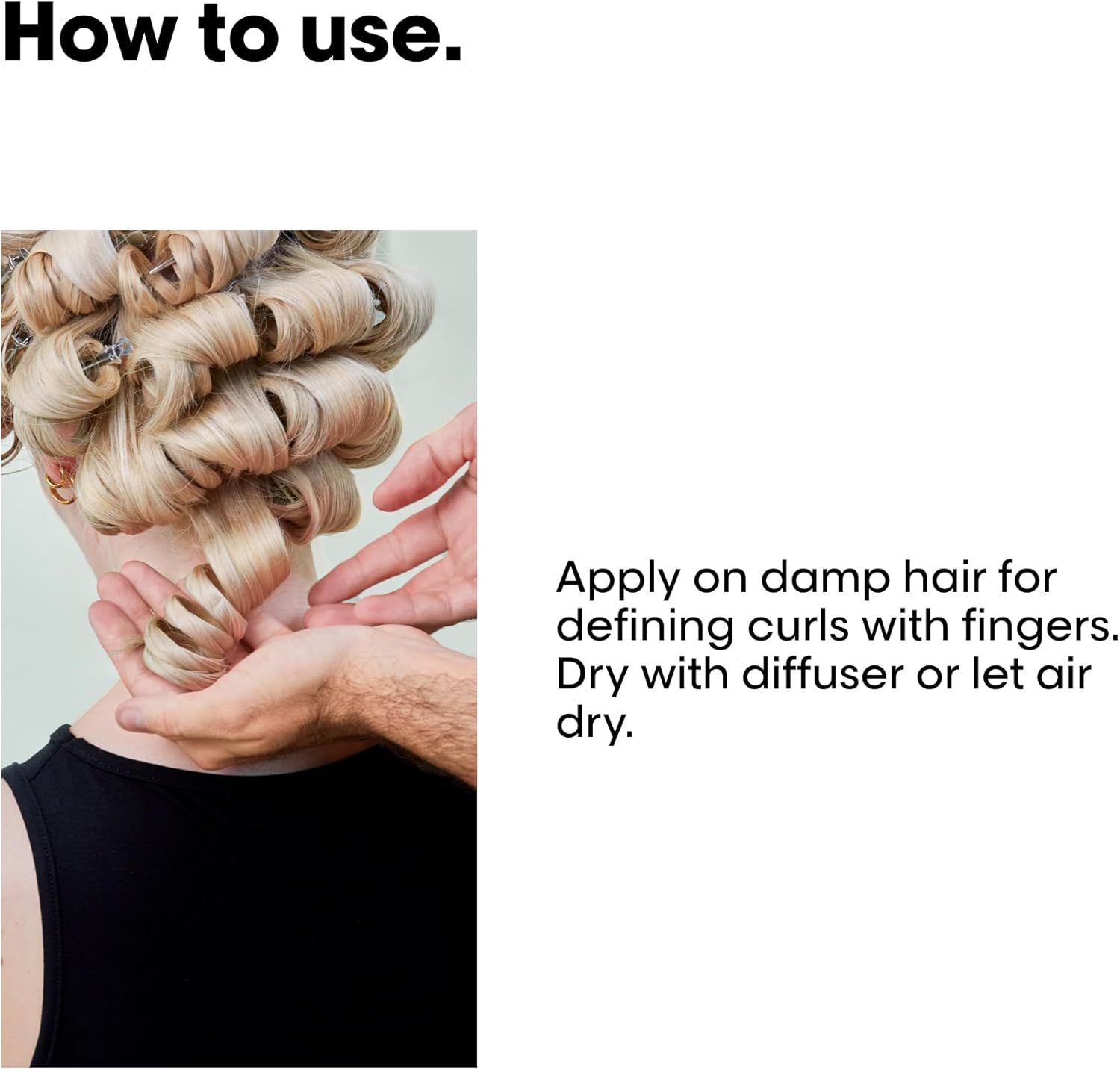 How to use.

Apply on damp hair for defining curls with fingers. Dry with diffuser or let air dry.