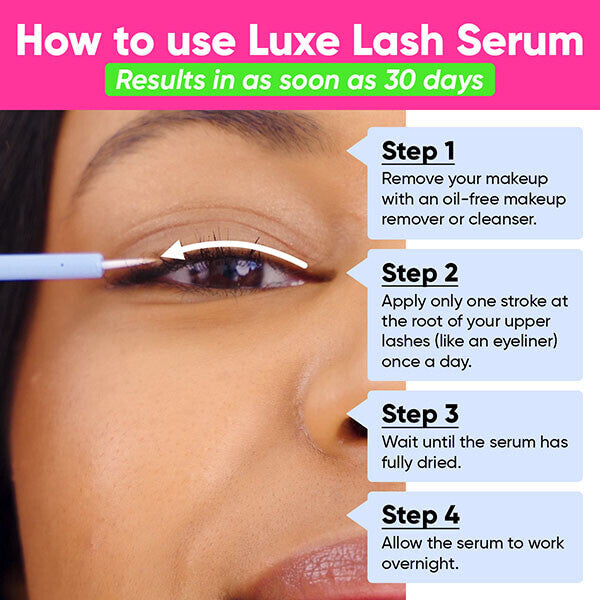 How to use Luxe Lash Serum

Results in as soon as 30 days

Step 1
Remove your makeup with an oil-free makeup remover or cleanser.

Step 2
Apply only one stroke at the root of your upper lashes (like an eyeliner) once a day.

Step 3
Wait until the serum has fully dried.

Step 4
Allow the serum to work overnight.