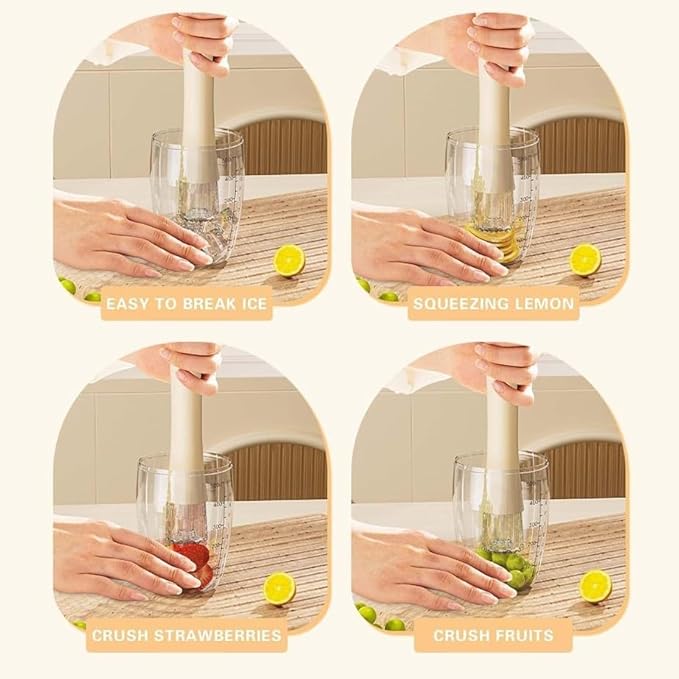 EASY TO BREAK ICE

SQUEEZING LEMON

CRUSH STRAWBERRIES

CRUSH FRUITS