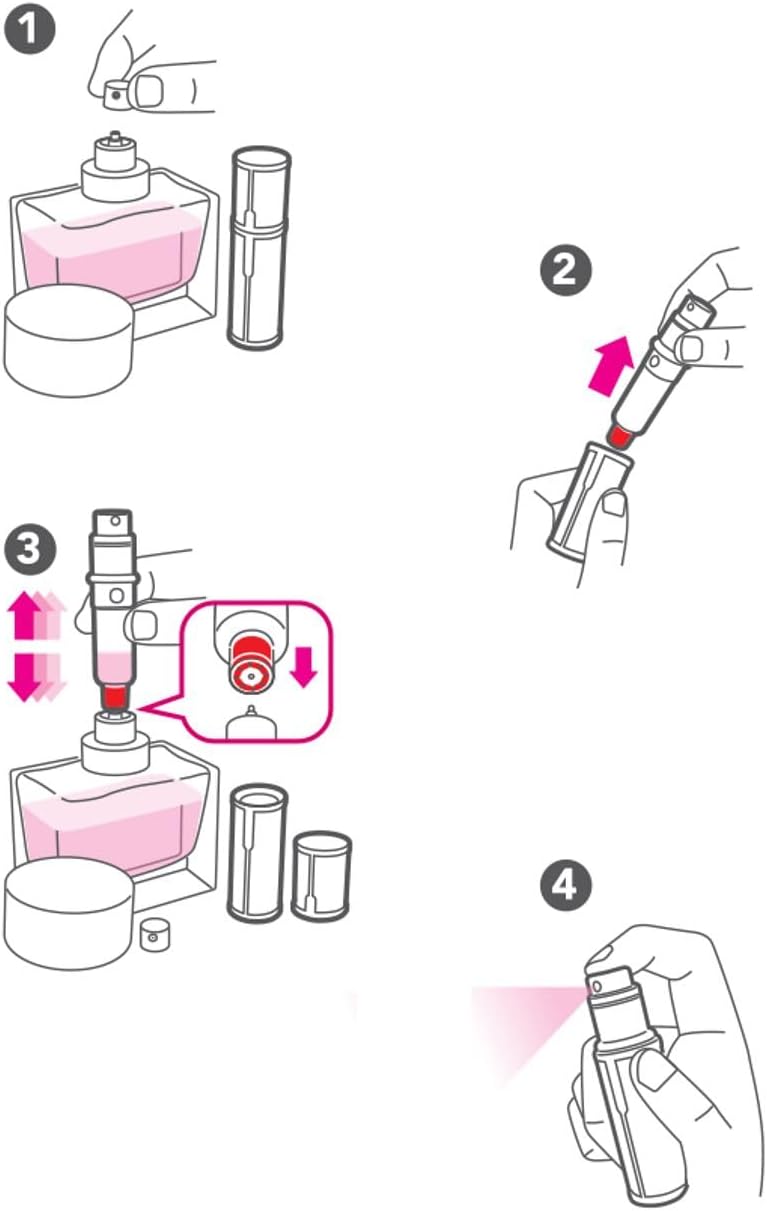 1

2

3

4