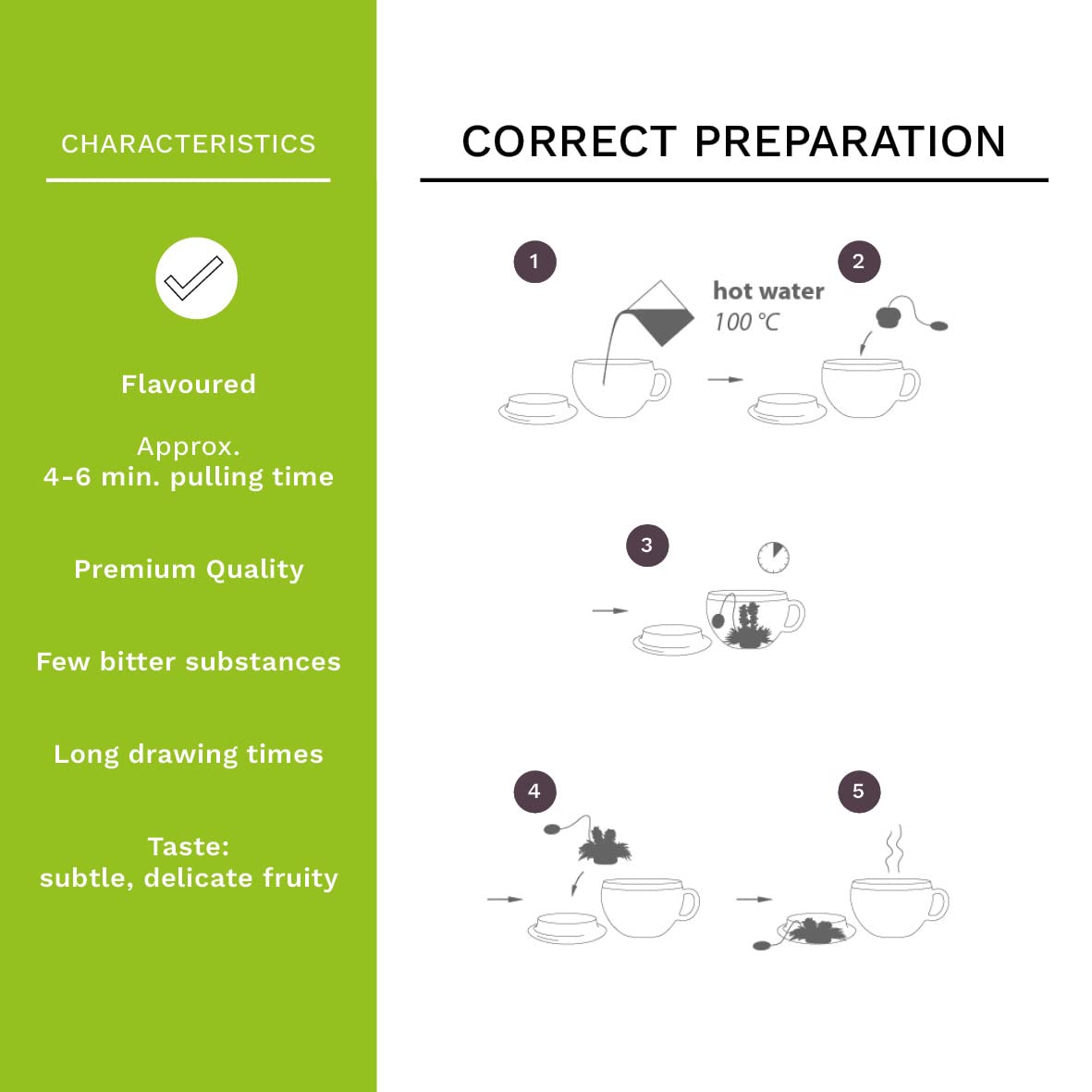 CHARACTERISTICS

Flavoured

Approx.
4-6 min. pulling time

Premium Quality

Few bitter substances

Long drawing times

Taste:
subtle, delicate fruity

CORRECT PREPARATION

1

hot water
100 °C

2

3

4

5