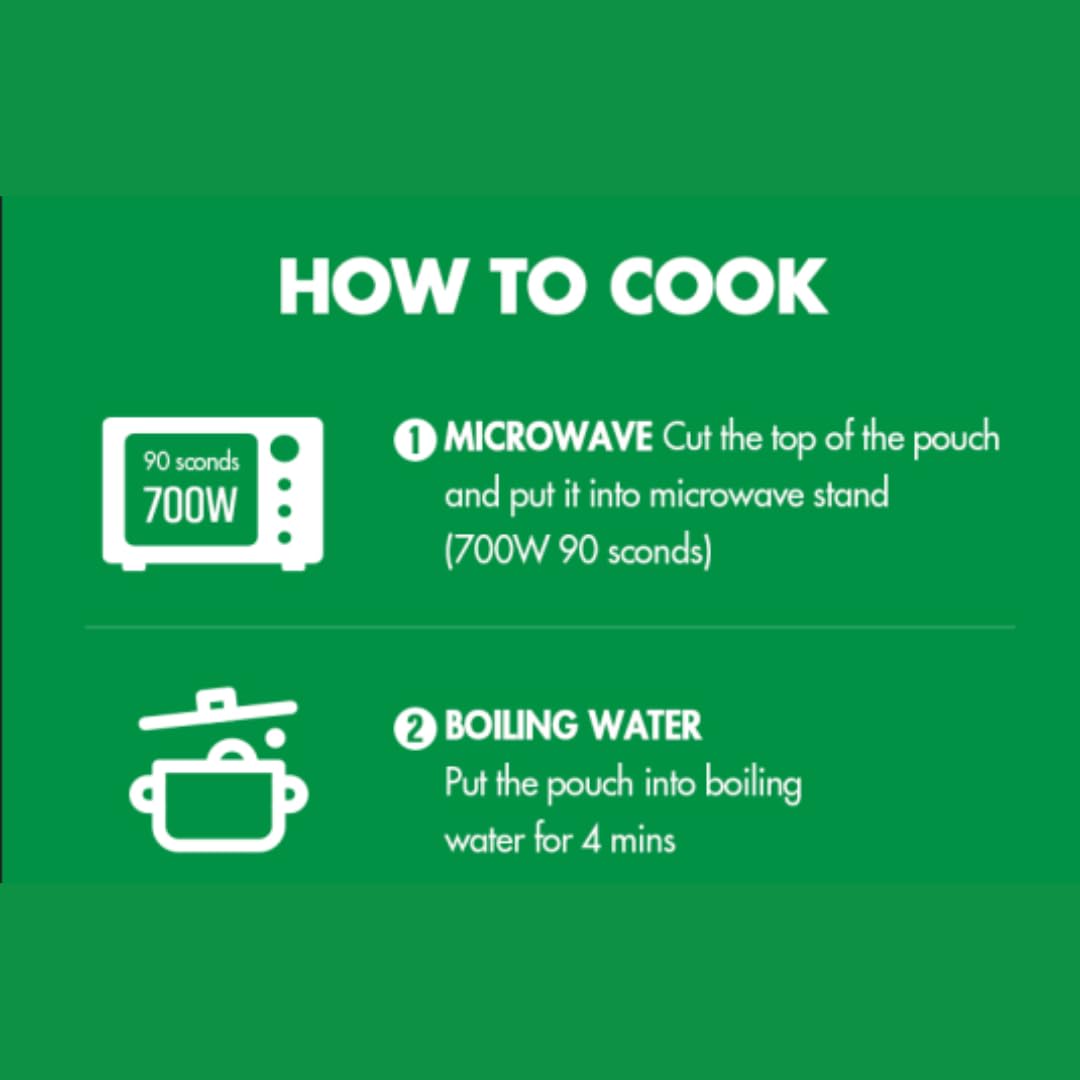 HOW TO COOK

90 sconds
700W

1 MICROWAVE Cut the top of the pouch and put it into microwave stand (700W 90 sconds)

2 BOILING WATER
Put the pouch into boiling water for 4 mins