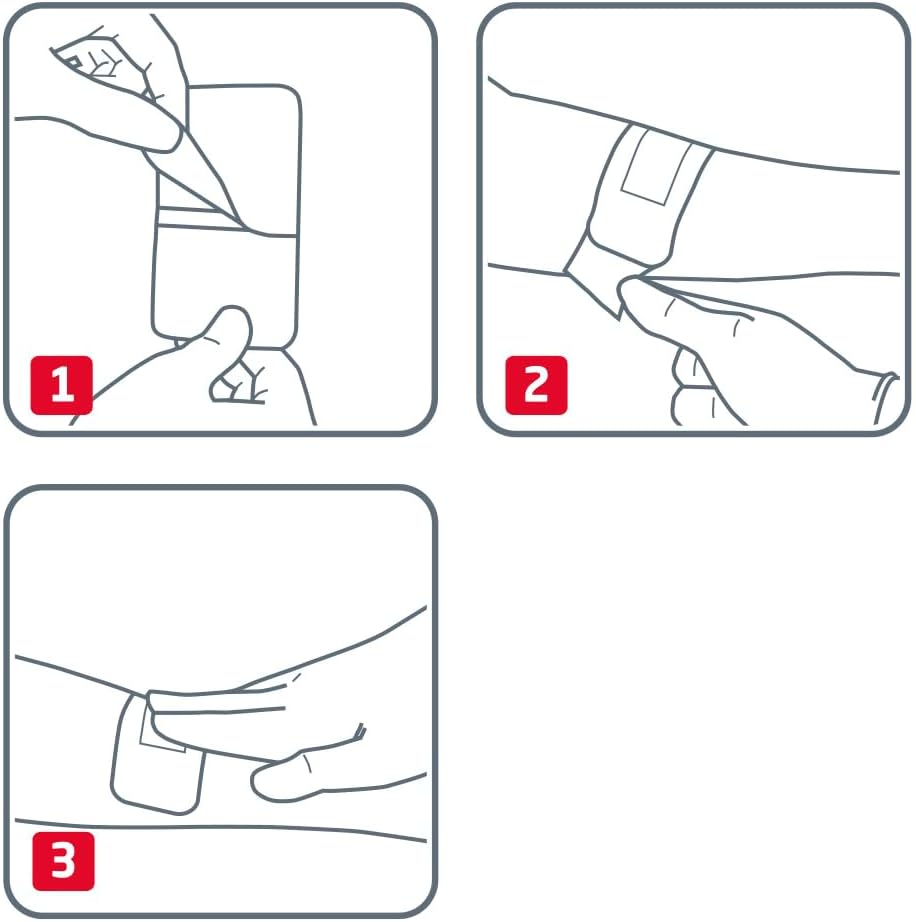 1

2

3