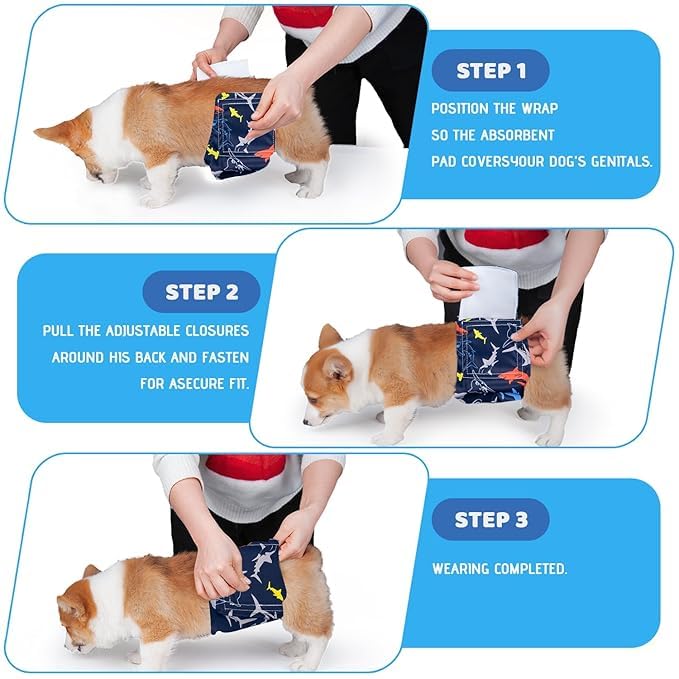 STEP 1

POSITION THE WRAP SO THE ABSORBENT PAD COVERSYOUR DOG'S GENITALS.

STEP 2

PULL THE ADJUSTABLE CLOSURES AROUND HIS BACK AND FASTEN FOR ASECURE FIT.

STEP 3

WEARING COMPLETED.