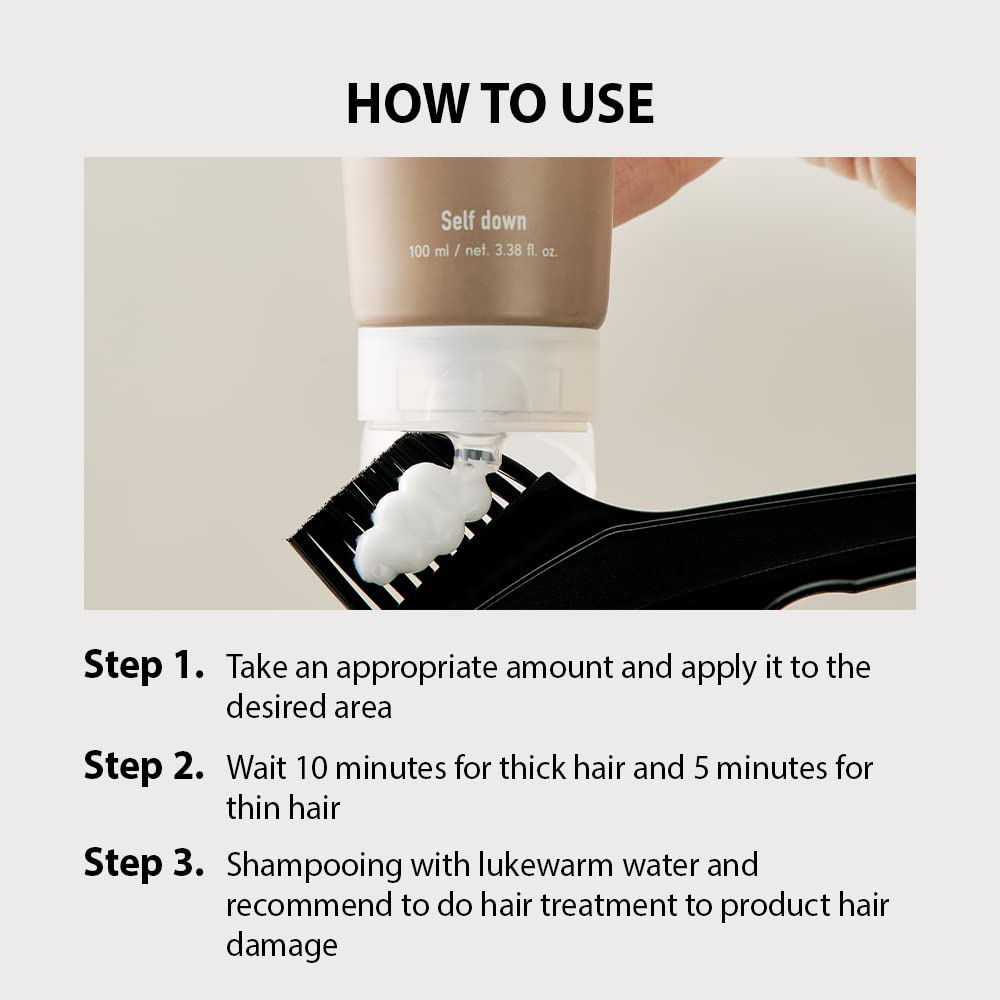 HOW TO USE

Self down
100 ml / net. 3.38 fl. oz.

Step 1. Take an appropriate amount and apply it to the desired area

Step 2. Wait 10 minutes for thick hair and 5 minutes for thin hair

Step 3. Shampooing with lukewarm water and recommend to do hair treatment to product hair damage