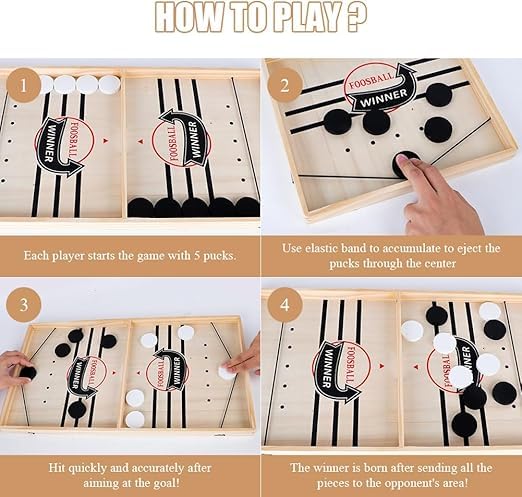 HOW TO PLAY ?

1

FOOSBALL WINNER

FOOSBALL WINNER

Each player starts the game with 5 pucks.

2

FOOSBALL WINNER

Use elastic band to accumulate to eject the pucks through the center

3

FOOSBALL WINNER

FOOSBALL WINNER

Hit quickly and accurately after aiming at the goal!

4

FOOSBALL WINNER

FOOSBALL WINNER

The winner is born after sending all the pieces to the opponent's area!