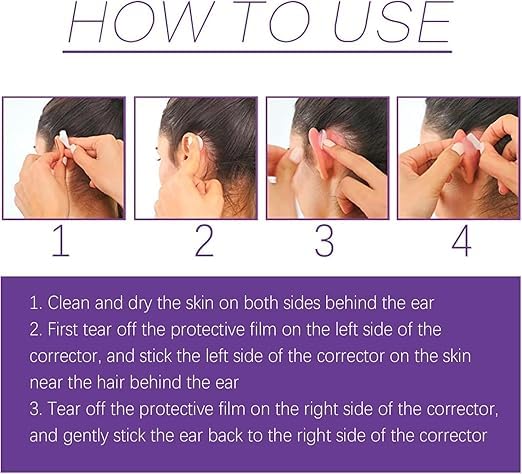 HOW TO USE

1

2

3

4

1. Clean and dry the skin on both sides behind the ear
2. First tear off the protective film on the left side of the corrector, and stick the left side of the corrector on the skin near the hair behind the ear
3. Tear off the protective film on the right side of the corrector, and gently stick the ear back to the right side of the corrector