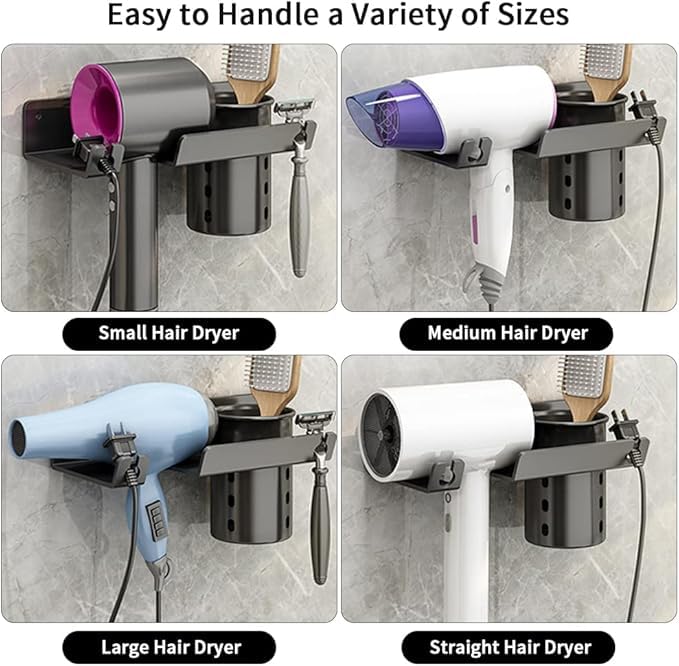 Easy to Handle a Variety of Sizes

Small Hair Dryer

Medium Hair Dryer

Large Hair Dryer

Straight Hair Dryer