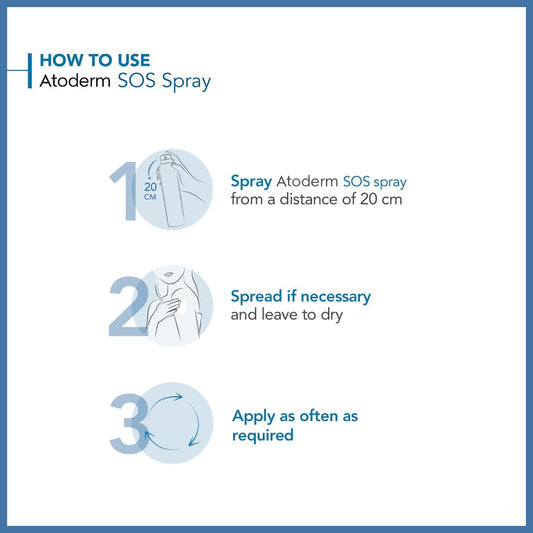 HOW TO USE
Atoderm SOS Spray

1
20 CM
Spray Atoderm SOS spray from a distance of 20 cm

2
Spread if necessary and leave to dry

3
Apply as often as required