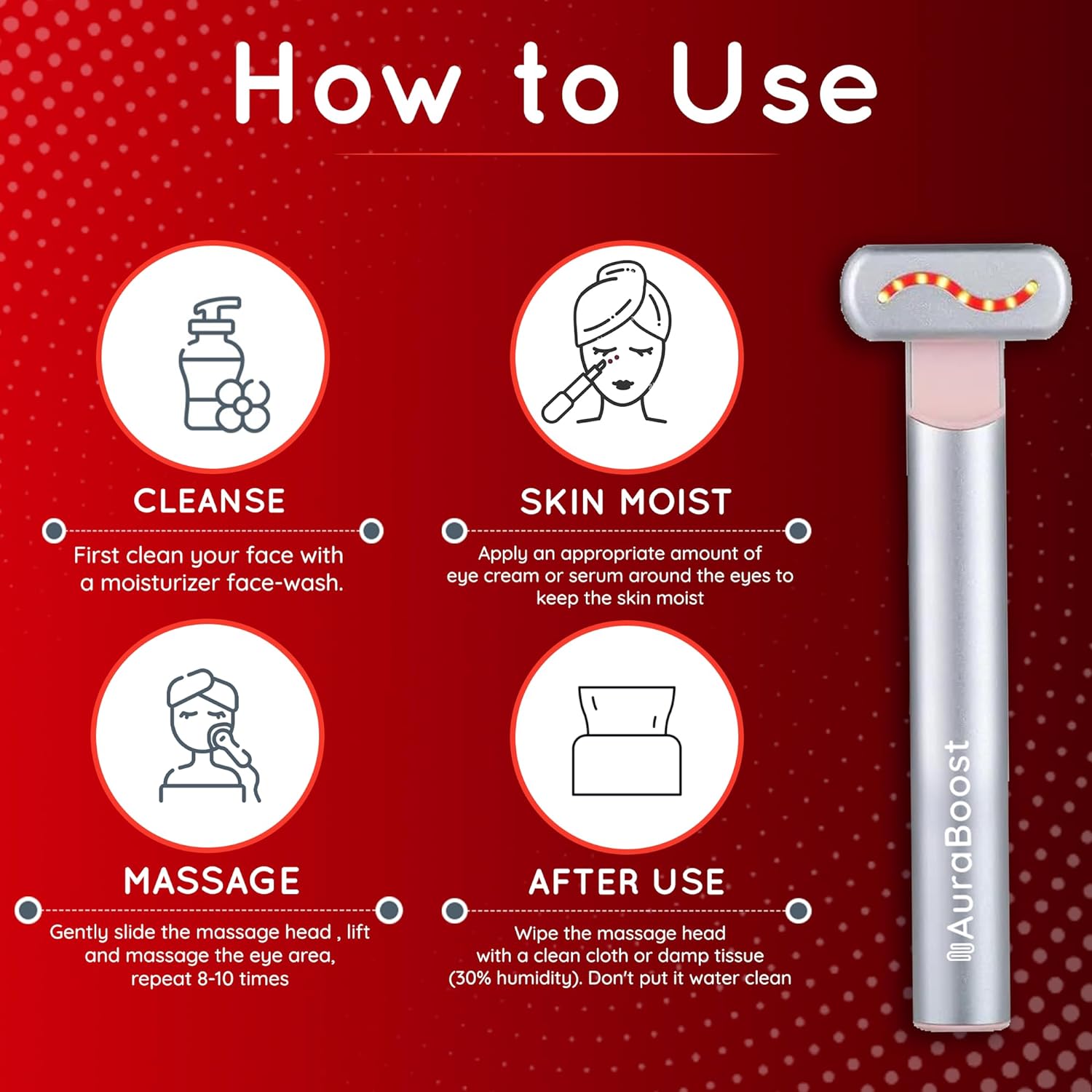 How to Use

CLEANSE

First clean your face with a moisturizer face-wash.

SKIN MOIST

Apply an appropriate amount of eye cream or serum around the eyes to keep the skin moist

MASSAGE

Gently slide the massage head , lift and massage the eye area, repeat 8-10 times

AFTER USE

Wipe the massage head with a clean cloth or damp tissue (30% humidity). Don't put it water clean

AuraBoost