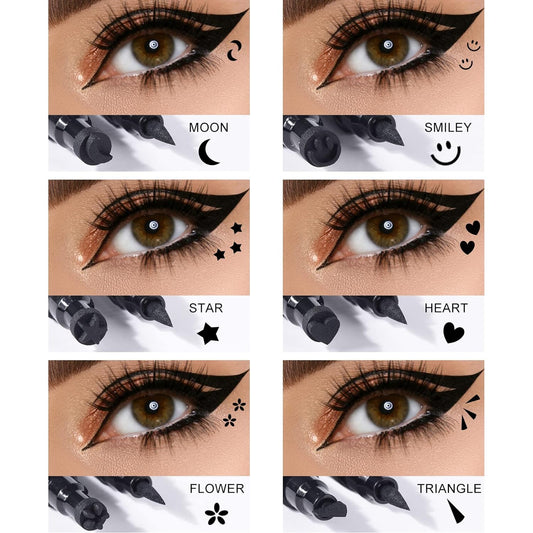 MOON

SMILEY

STAR

HEART

FLOWER

TRIANGLE