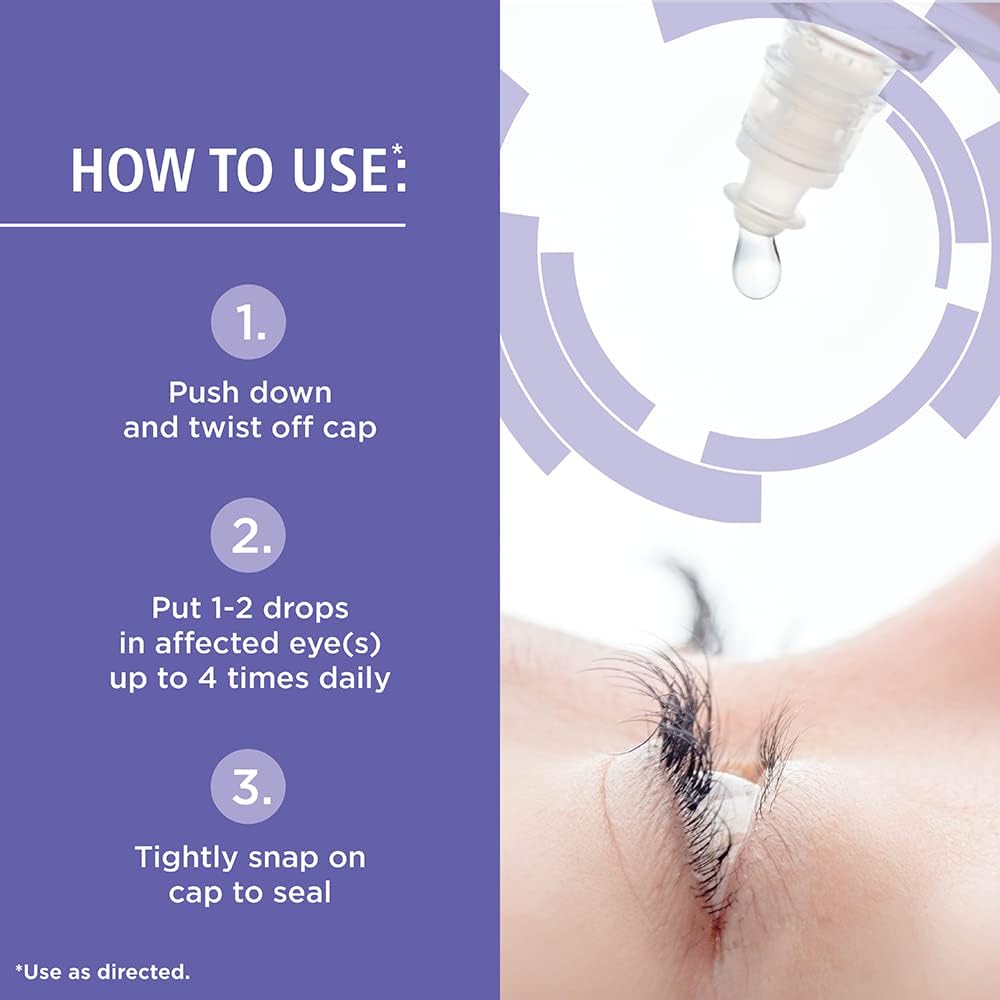 HOW TO USE*:

1.

Push down and twist off cap

2.

Put 1-2 drops in affected eye(s) up to 4 times daily

3.

Tightly snap on cap to seal

*Use as directed.