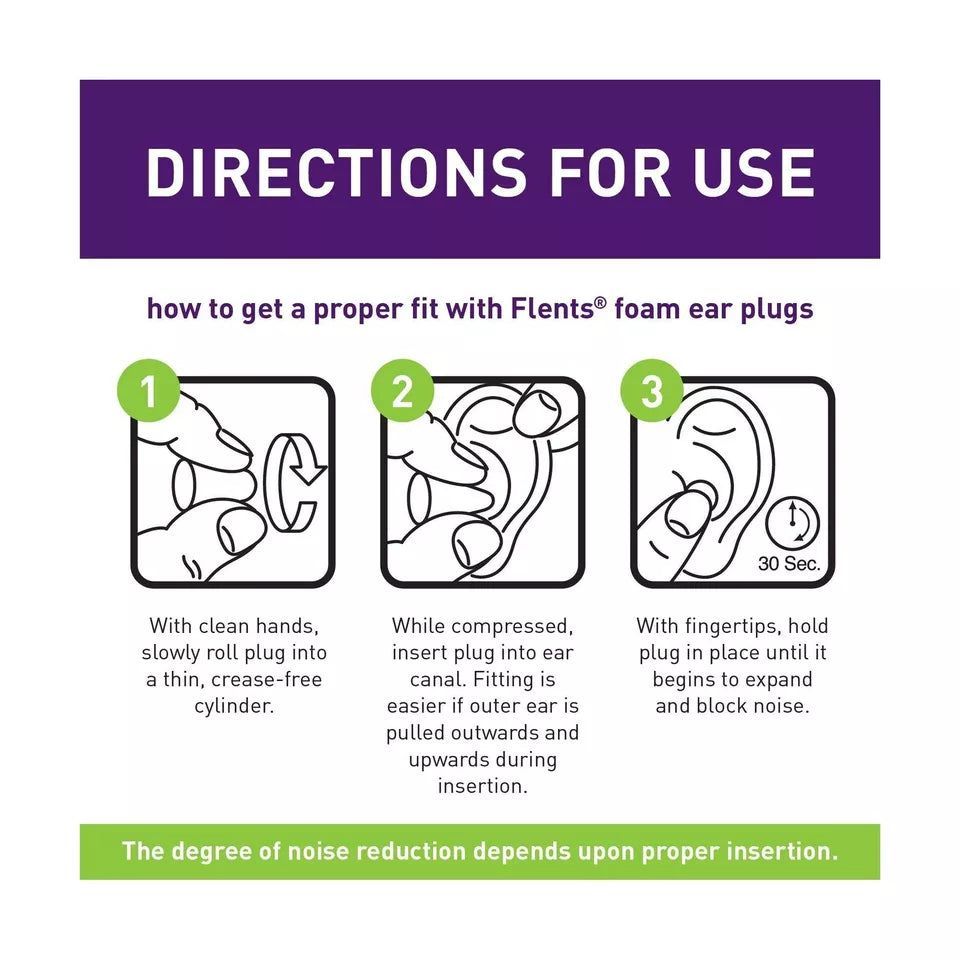 DIRECTIONS FOR USE

how to get a proper fit with Flents® foam ear plugs

1

With clean hands, slowly roll plug into a thin, crease-free cylinder.

2

While compressed, insert plug into ear canal. Fitting is easier if outer ear is pulled outwards and upwards during insertion.

3

30 Sec.

With fingertips, hold plug in place until it begins to expand and block noise.

The degree of noise reduction depends upon proper insertion.