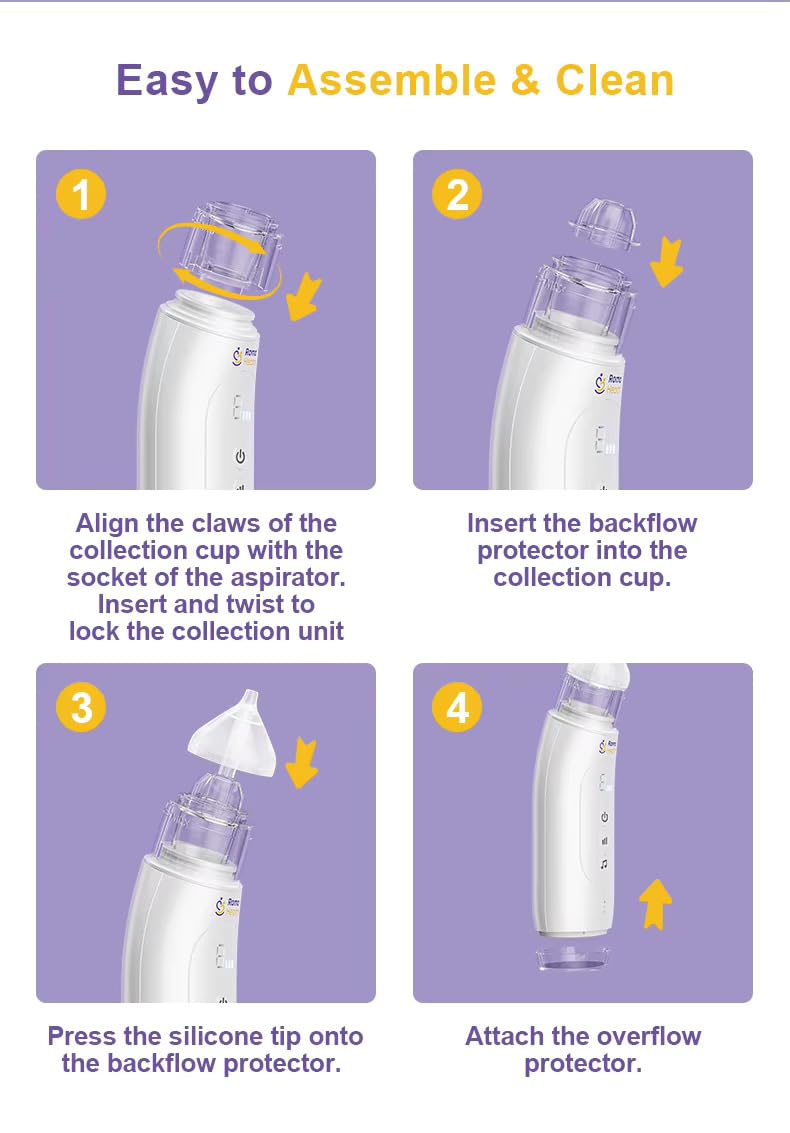 Easy to Assemble & Clean

1

Align the claws of the collection cup with the socket of the aspirator. Insert and twist to lock the collection unit

2

Insert the backflow protector into the collection cup.

3

Press the silicone tip onto the backflow protector.

4

Attach the overflow protector.