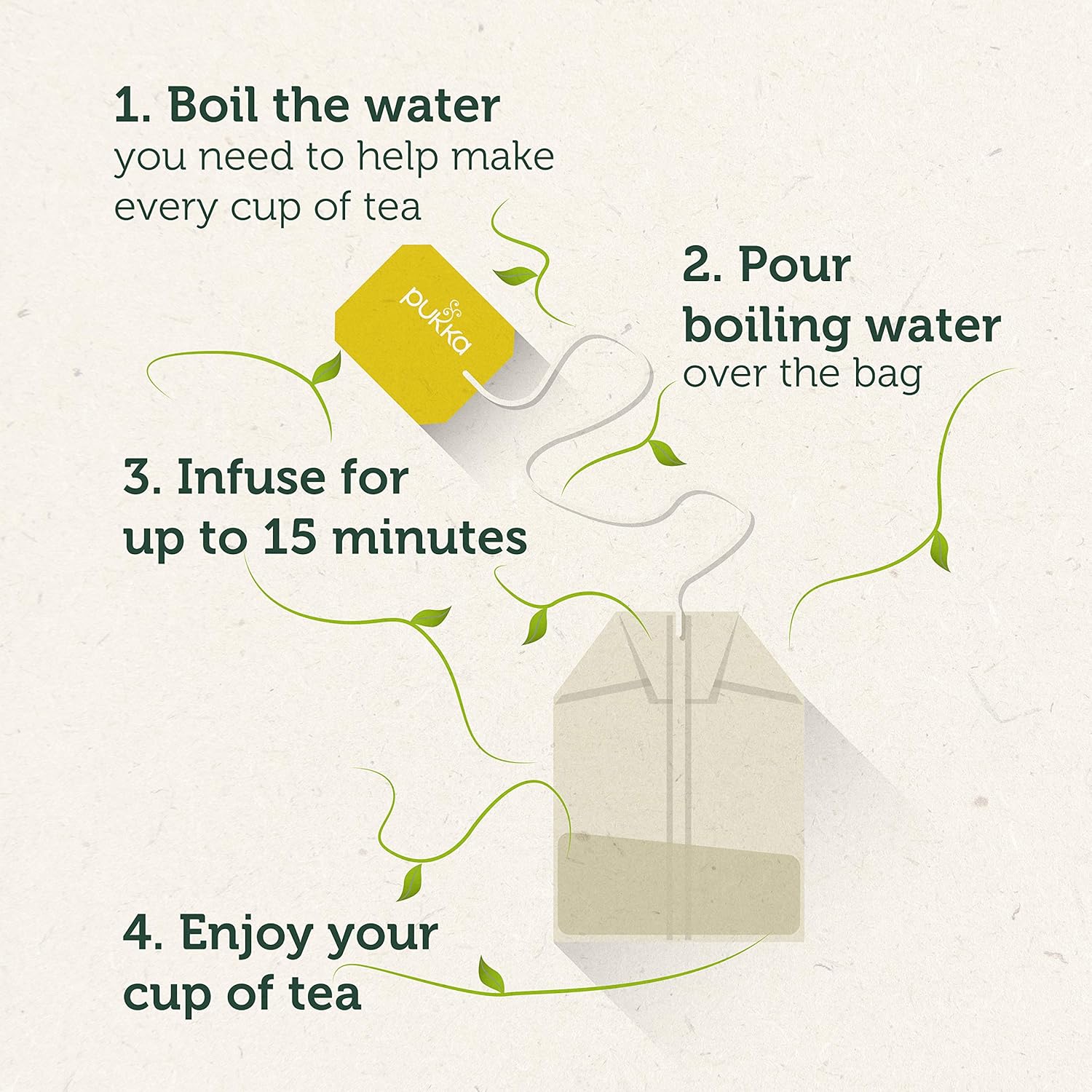 1. Boil the water
you need to help make every cup of tea

pukka

2. Pour boiling water
over the bag

3. Infuse for up to 15 minutes

4. Enjoy your cup of tea