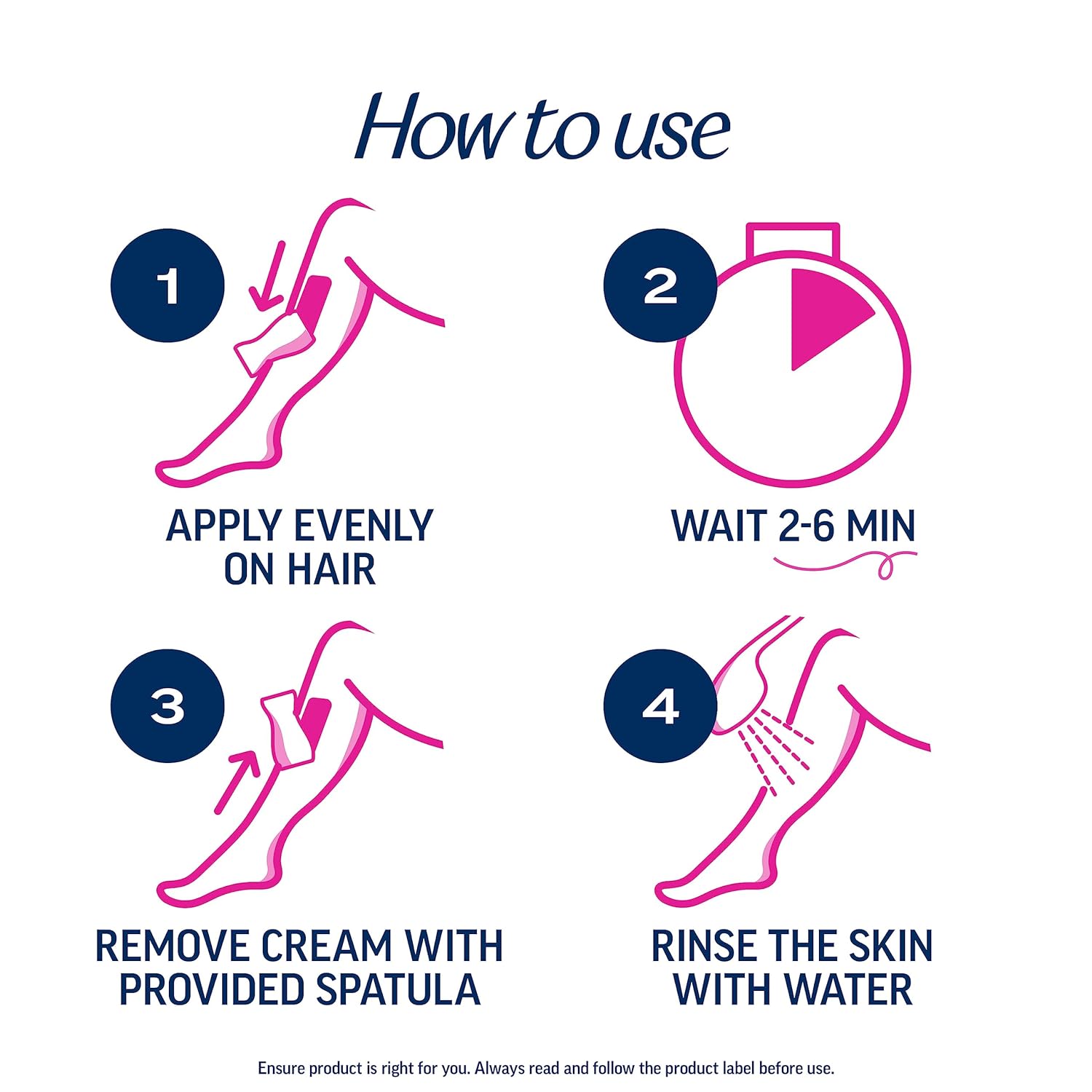 How to use

1

APPLY EVENLY ON HAIR

2

WAIT 2-6 MIN

3

REMOVE CREAM WITH PROVIDED SPATULA

4

RINSE THE SKIN WITH WATER

Ensure product is right for you. Always read and follow the product label before use.