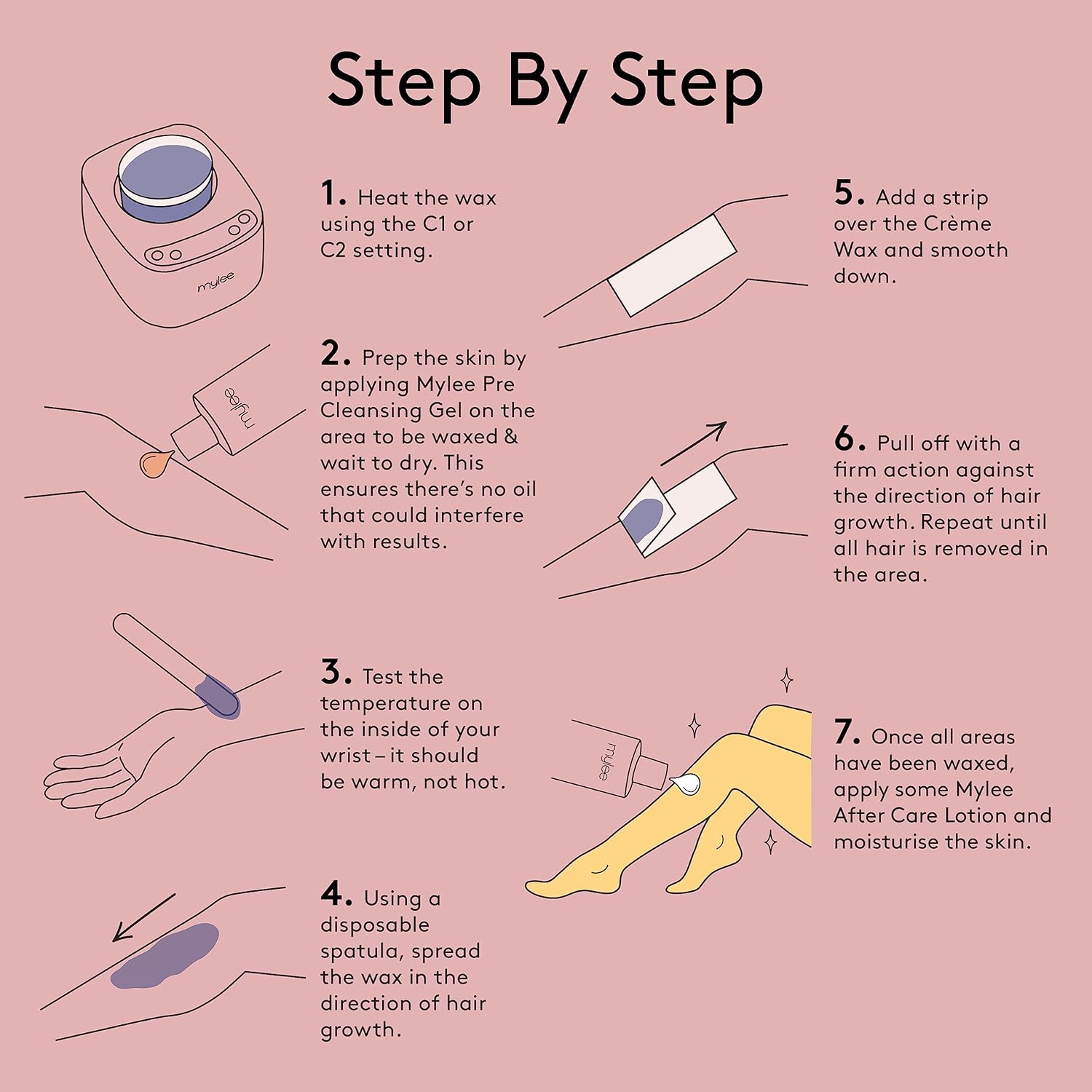 Step By Step

mylee

1. Heat the wax using the C1 or C2 setting.

mylee

2. Prep the skin by applying Mylee Pre Cleansing Gel on the area to be waxed & wait to dry. This ensures there's no oil that could interfere with results.

3. Test the temperature on the inside of your wrist – it should be warm, not hot.

4. Using a disposable spatula, spread the wax in the direction of hair growth.

5. Add a strip over the Crème Wax and smooth down.

6. Pull off with a firm action against the direction of hair growth. Repeat until all hair is removed in the area.

mylee

7. Once all areas have been waxed, apply some Mylee After Care Lotion and moisturise the skin.