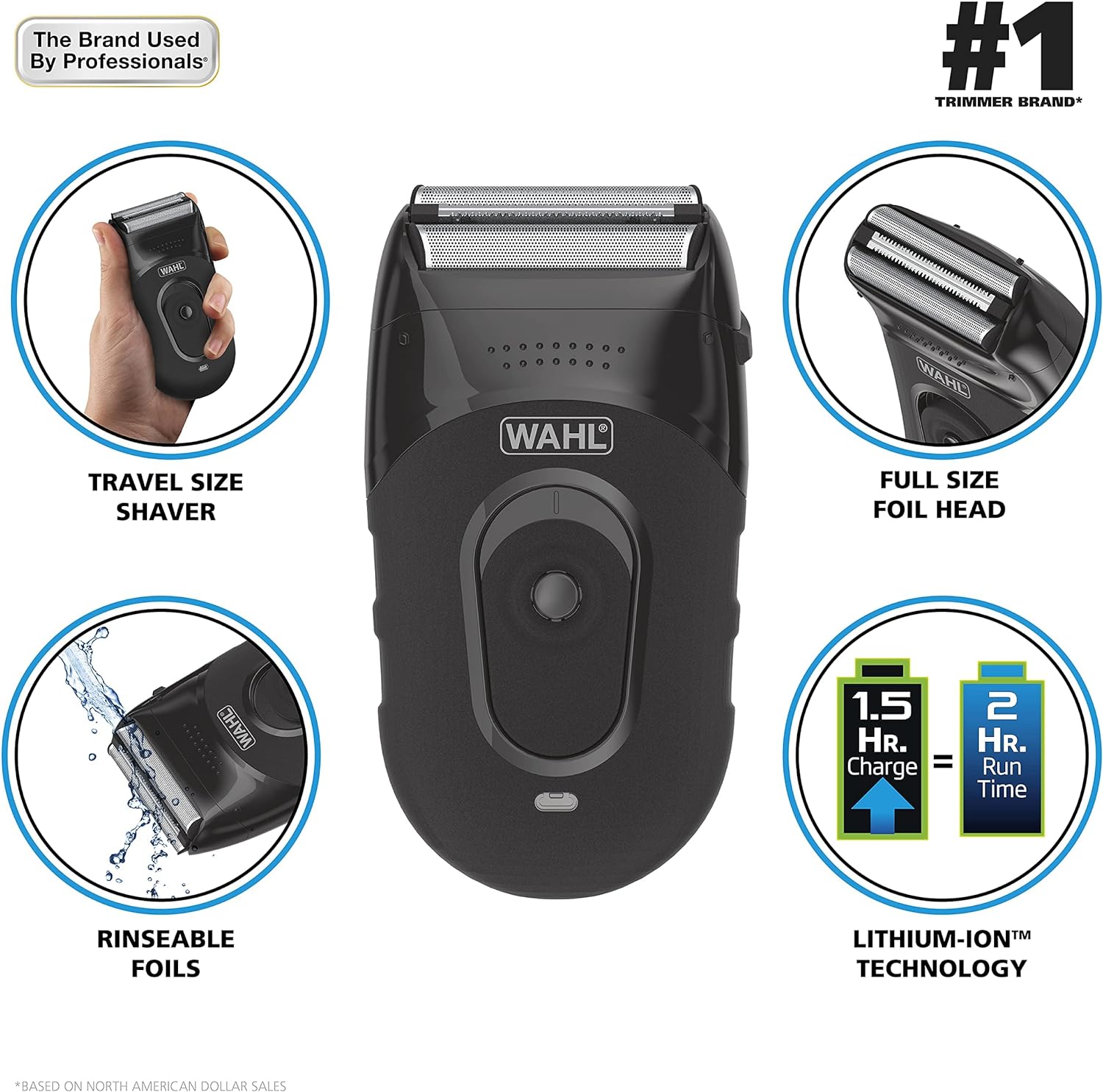 The Brand Used By Professionals®

#1
TRIMMER BRAND*

WAHL

TRAVEL SIZE SHAVER

WAHL®

FULL SIZE FOIL HEAD

WAHL

WAHL

RINSEABLE FOILS

1.5 HR. Charge = 2 HR. Run Time

LITHIUM-ION™ TECHNOLOGY

*BASED ON NORTH AMERICAN DOLLAR SALES