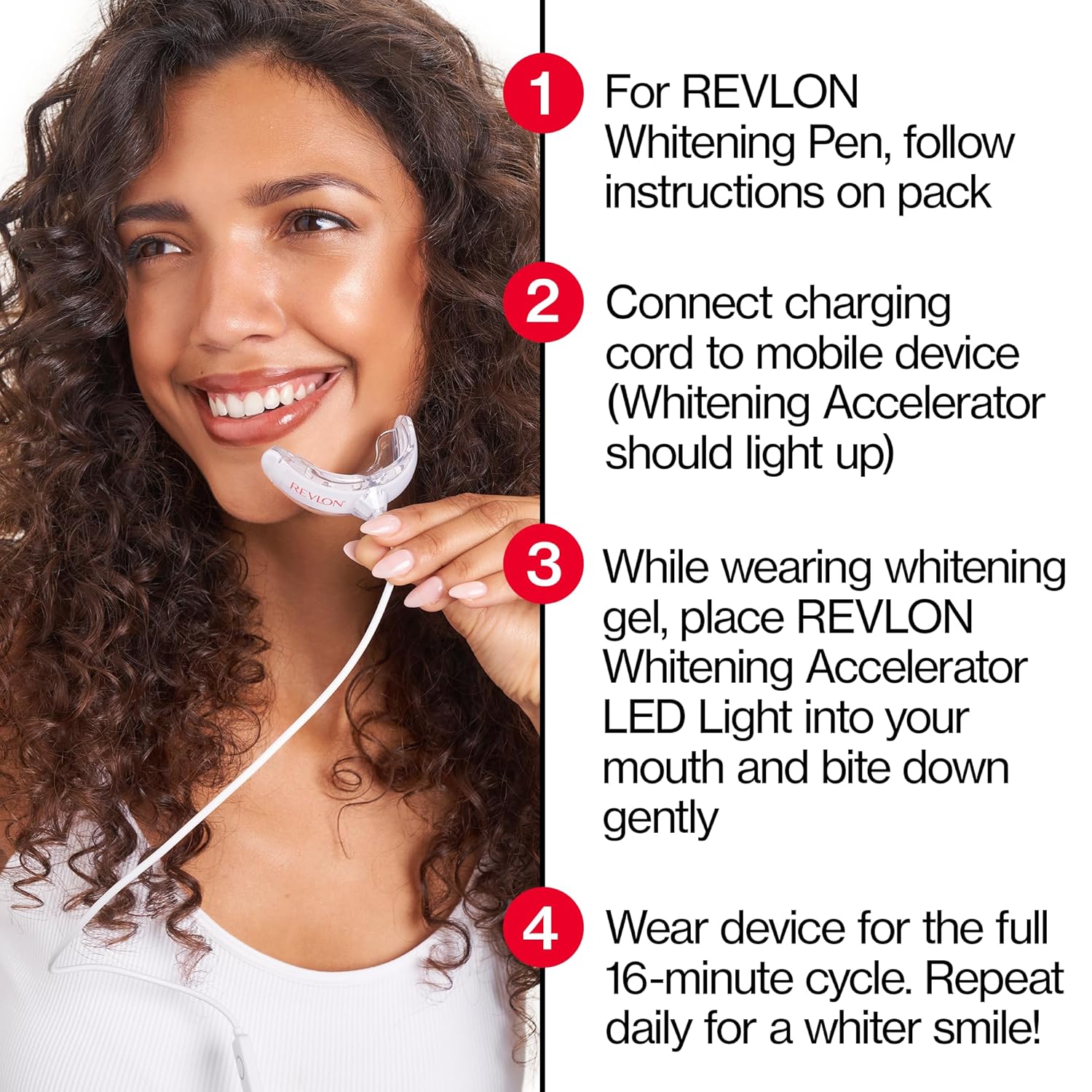 REVLON

1 For REVLON Whitening Pen, follow instructions on pack

2 Connect charging cord to mobile device (Whitening Accelerator should light up)

3 While wearing whitening gel, place REVLON Whitening Accelerator LED Light into your mouth and bite down gently

4 Wear device for the full 16-minute cycle. Repeat daily for a whiter smile!